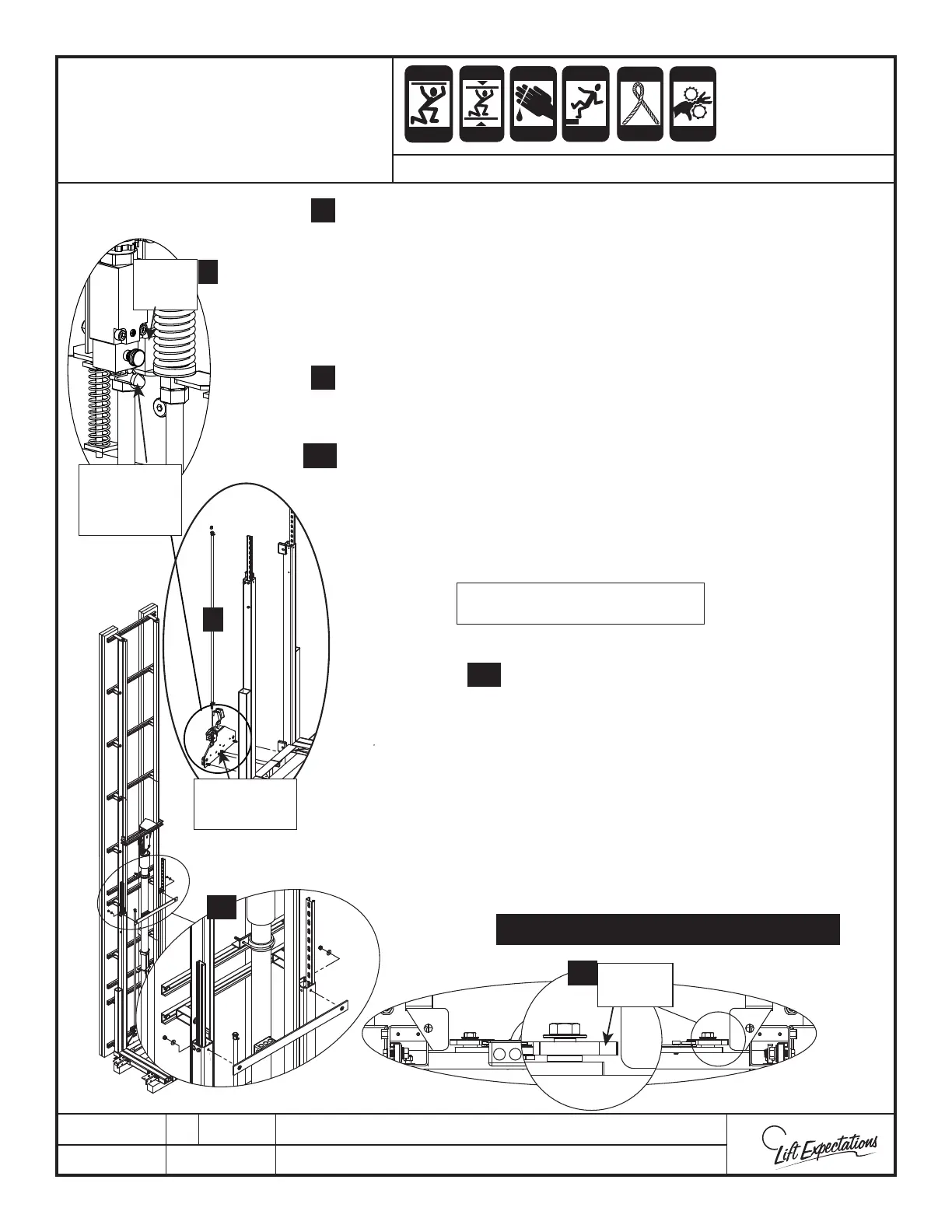 Lift Expectations