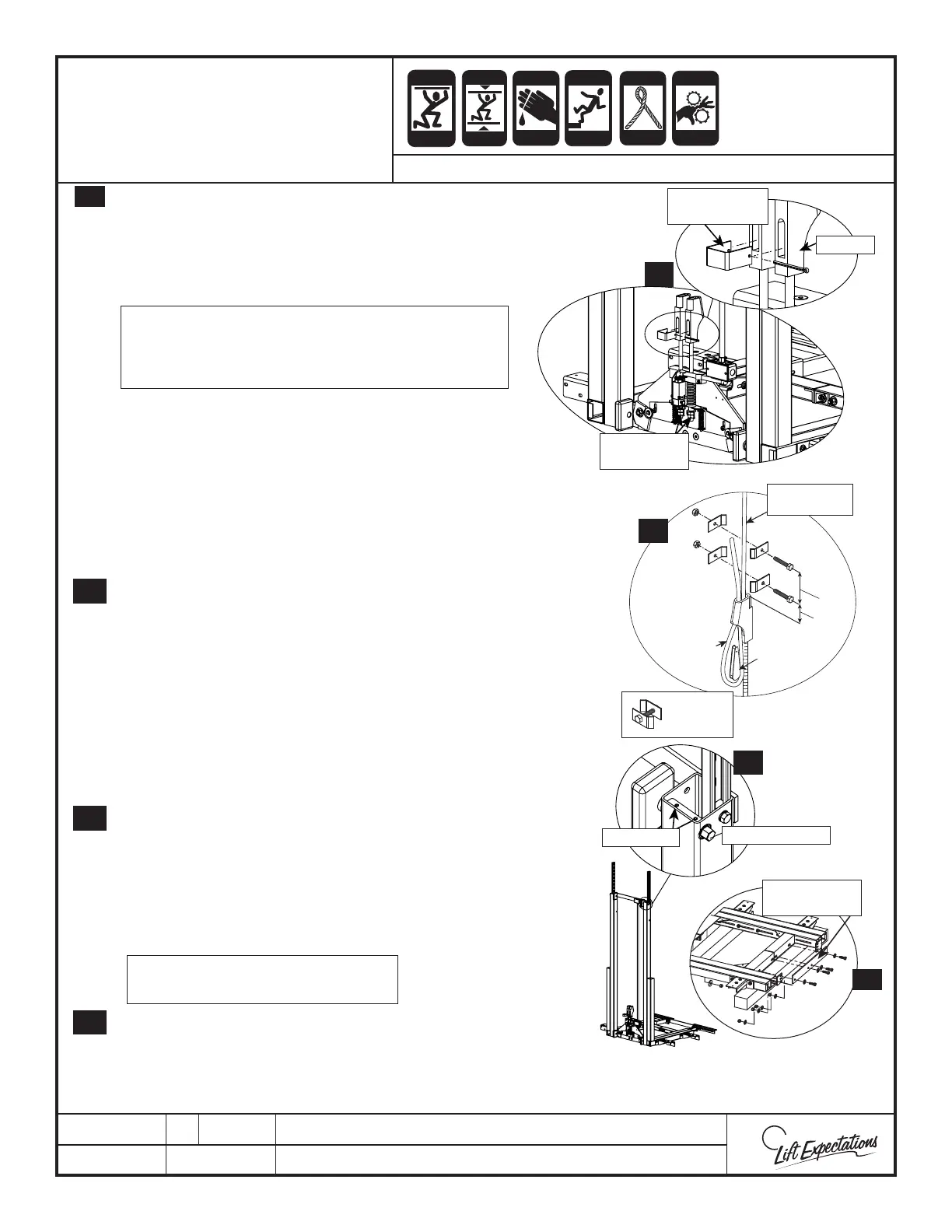 Lift Expectations