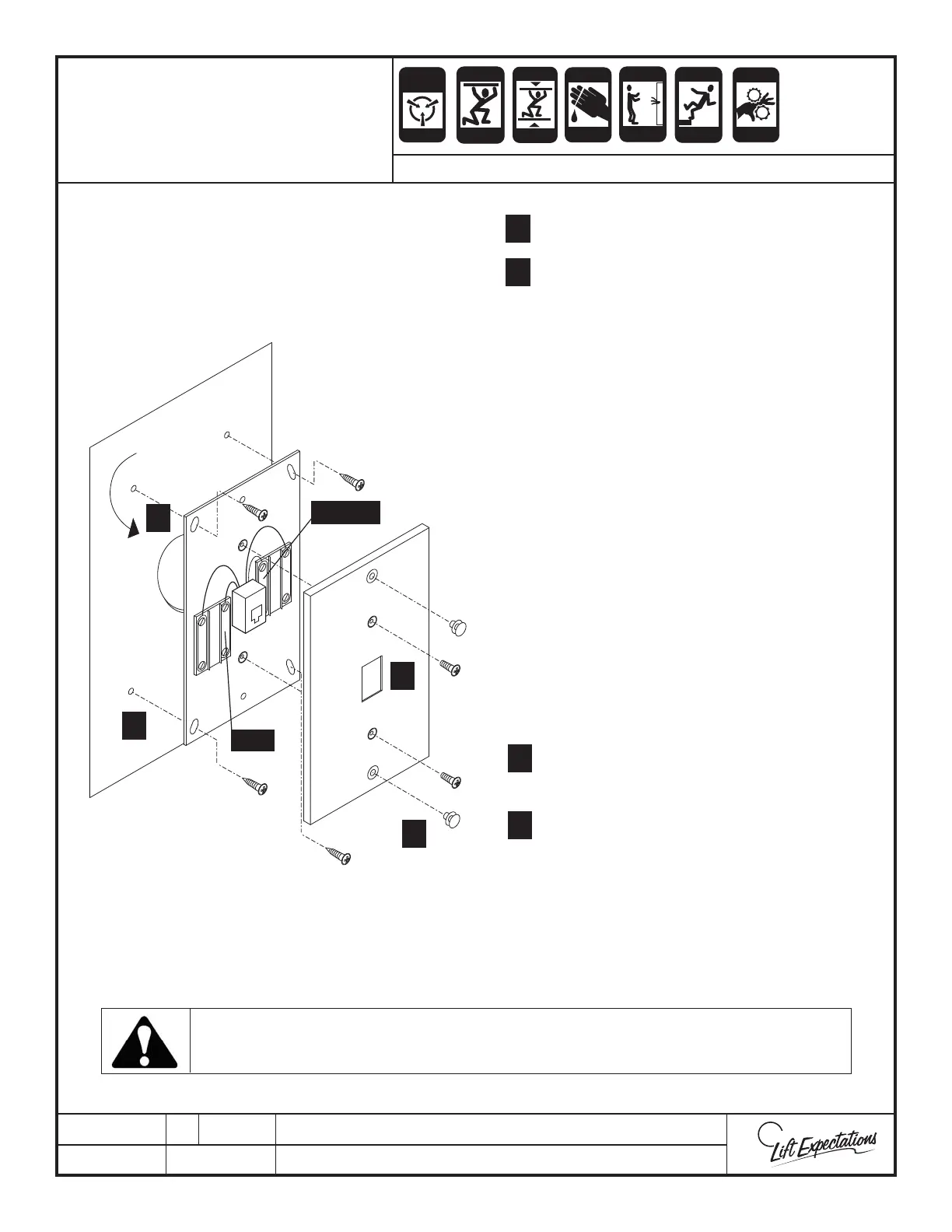 Lift Expectations