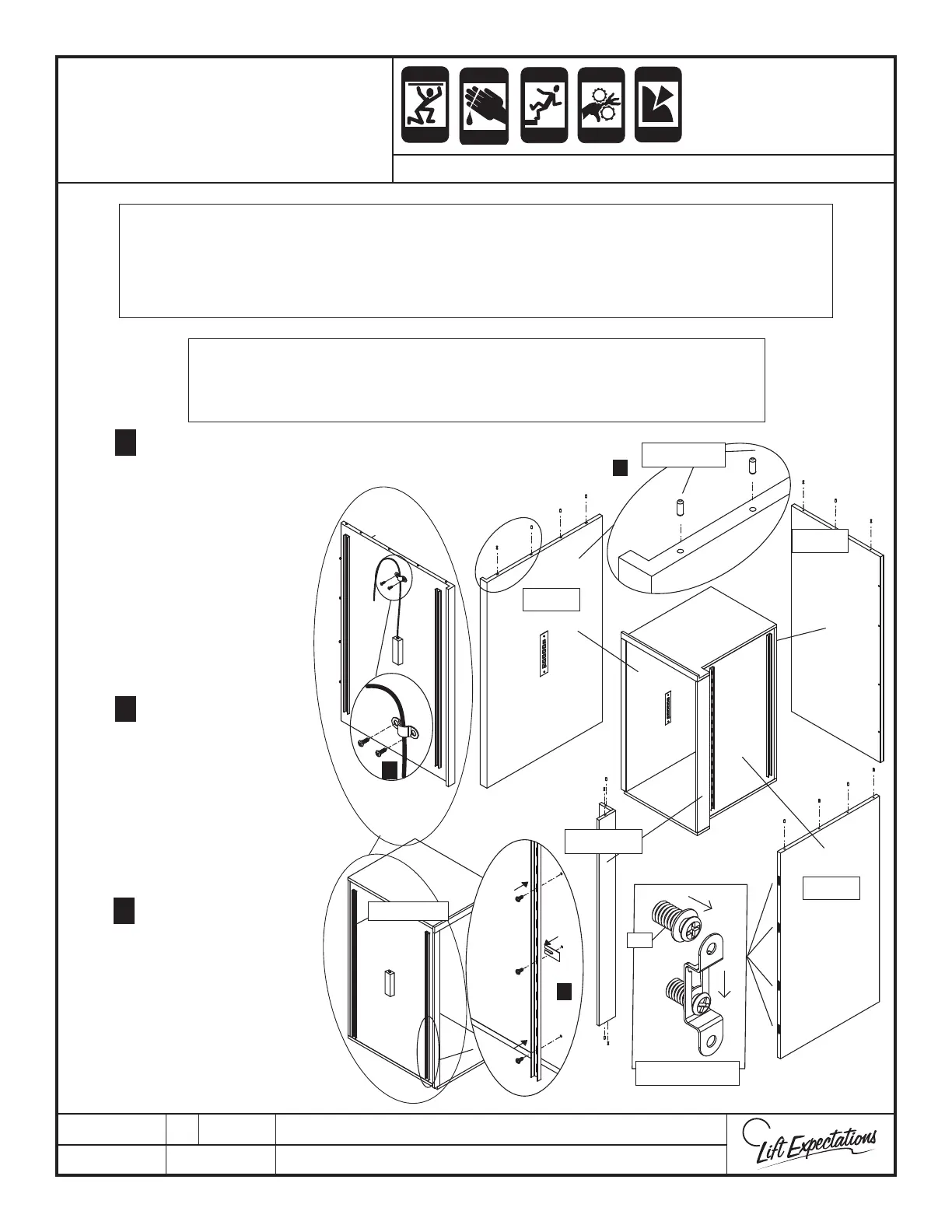 Lift Expectations