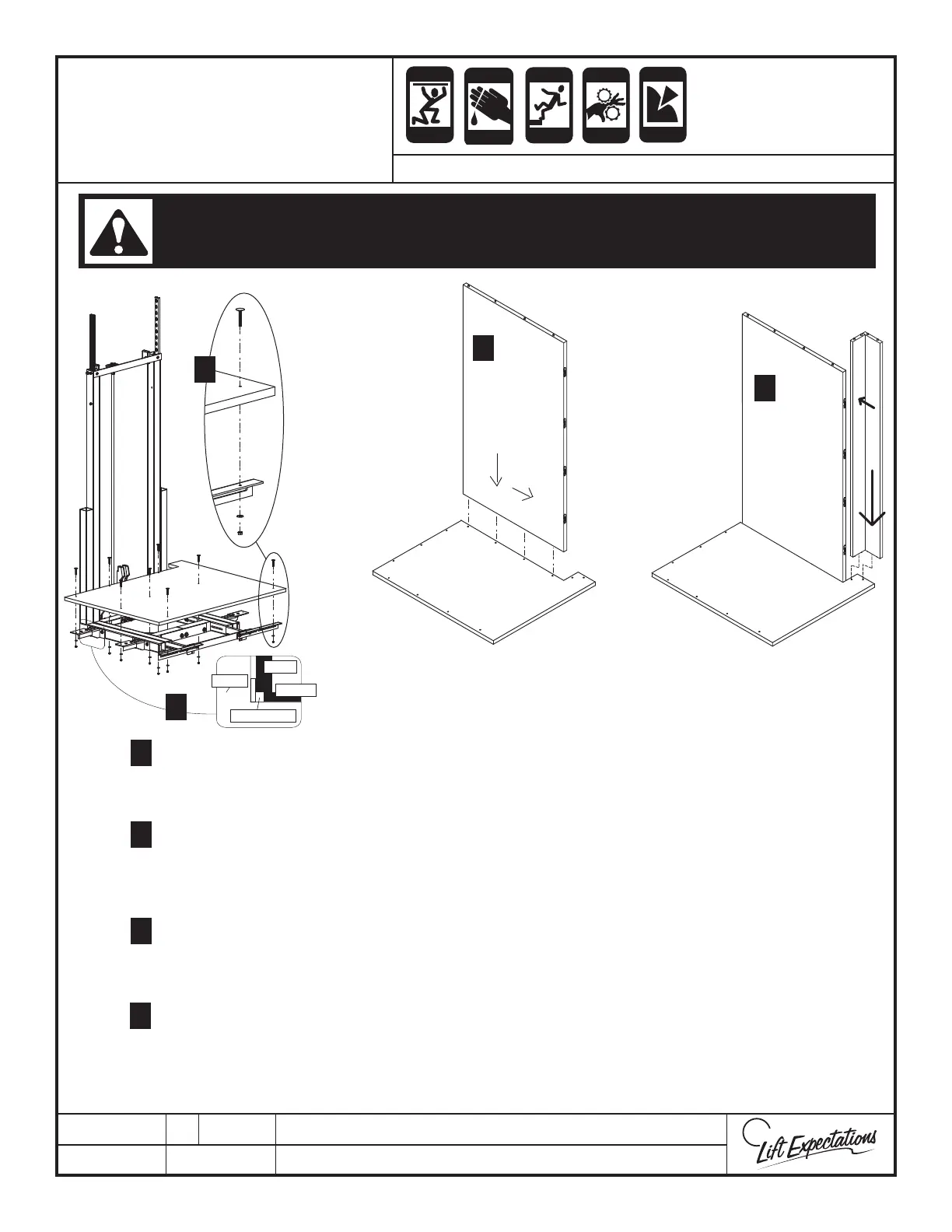 Lift Expectations