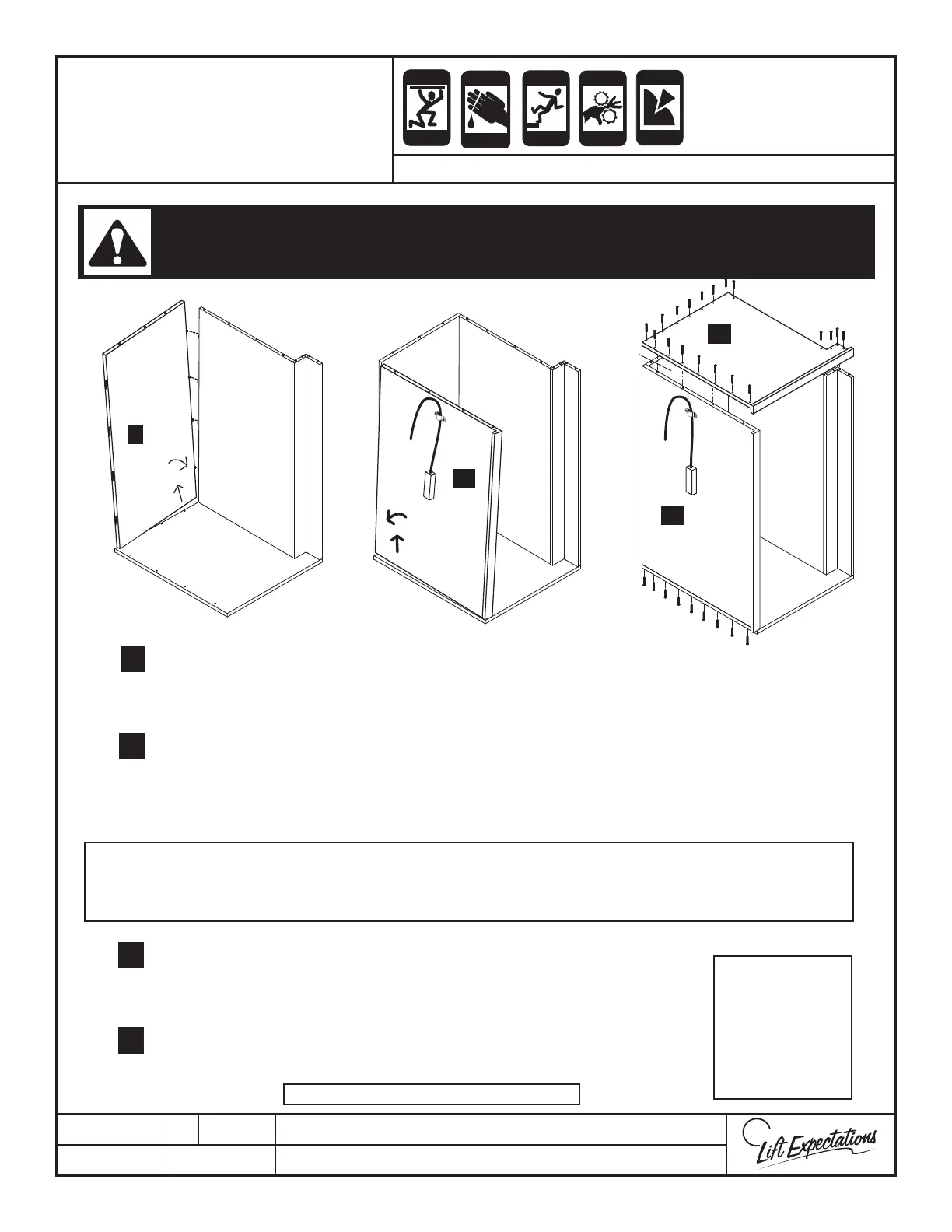 Lift Expectations