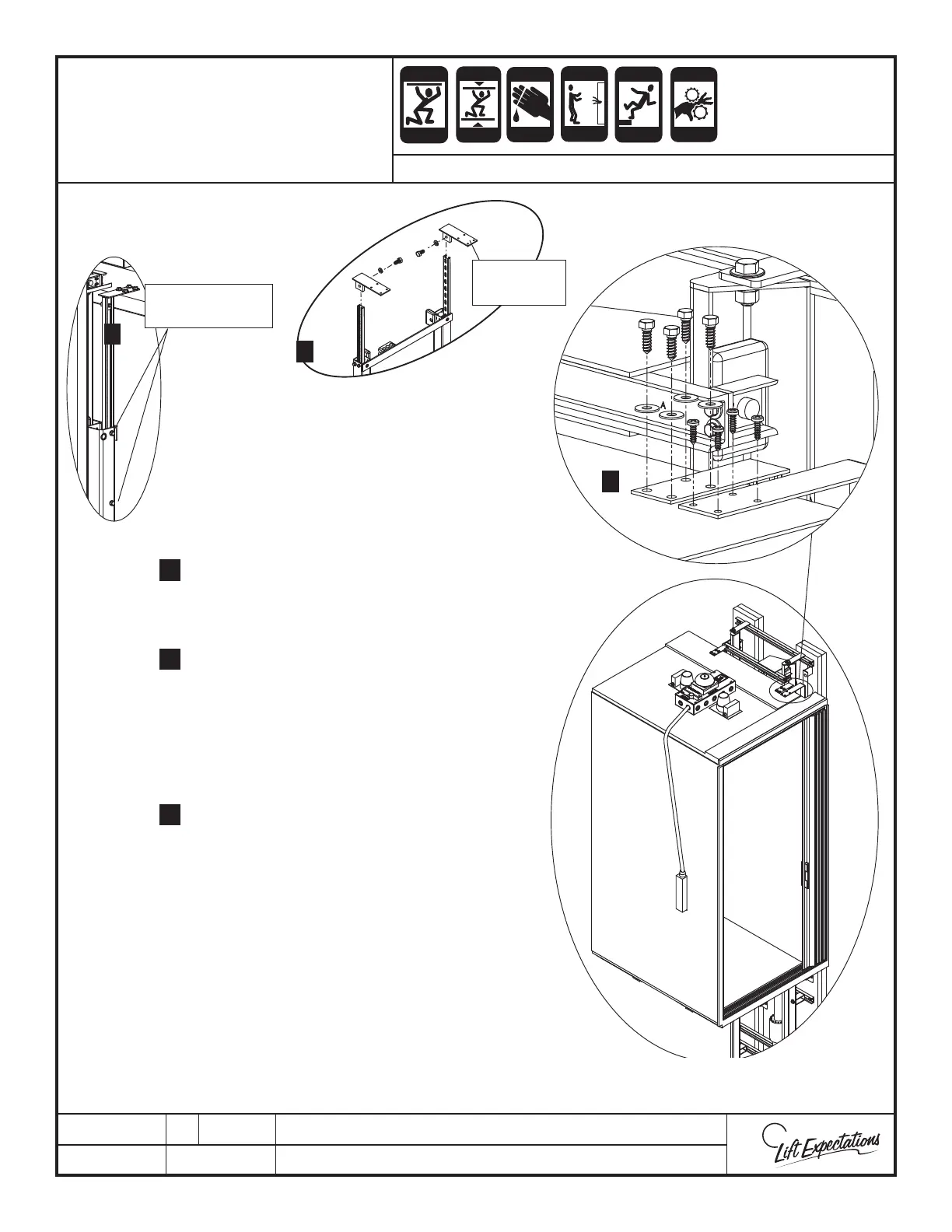 A

Lift Expectations