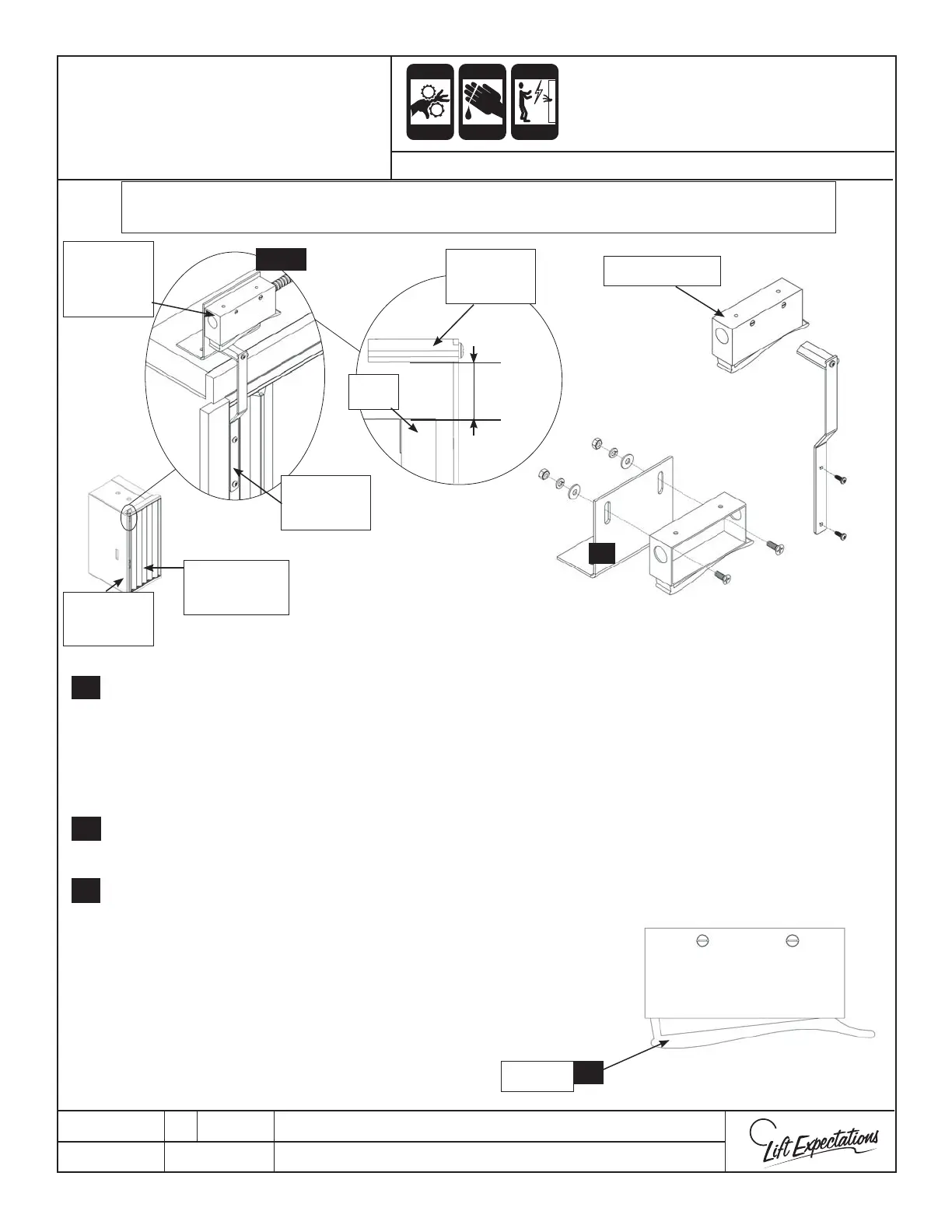 Lift Expectations