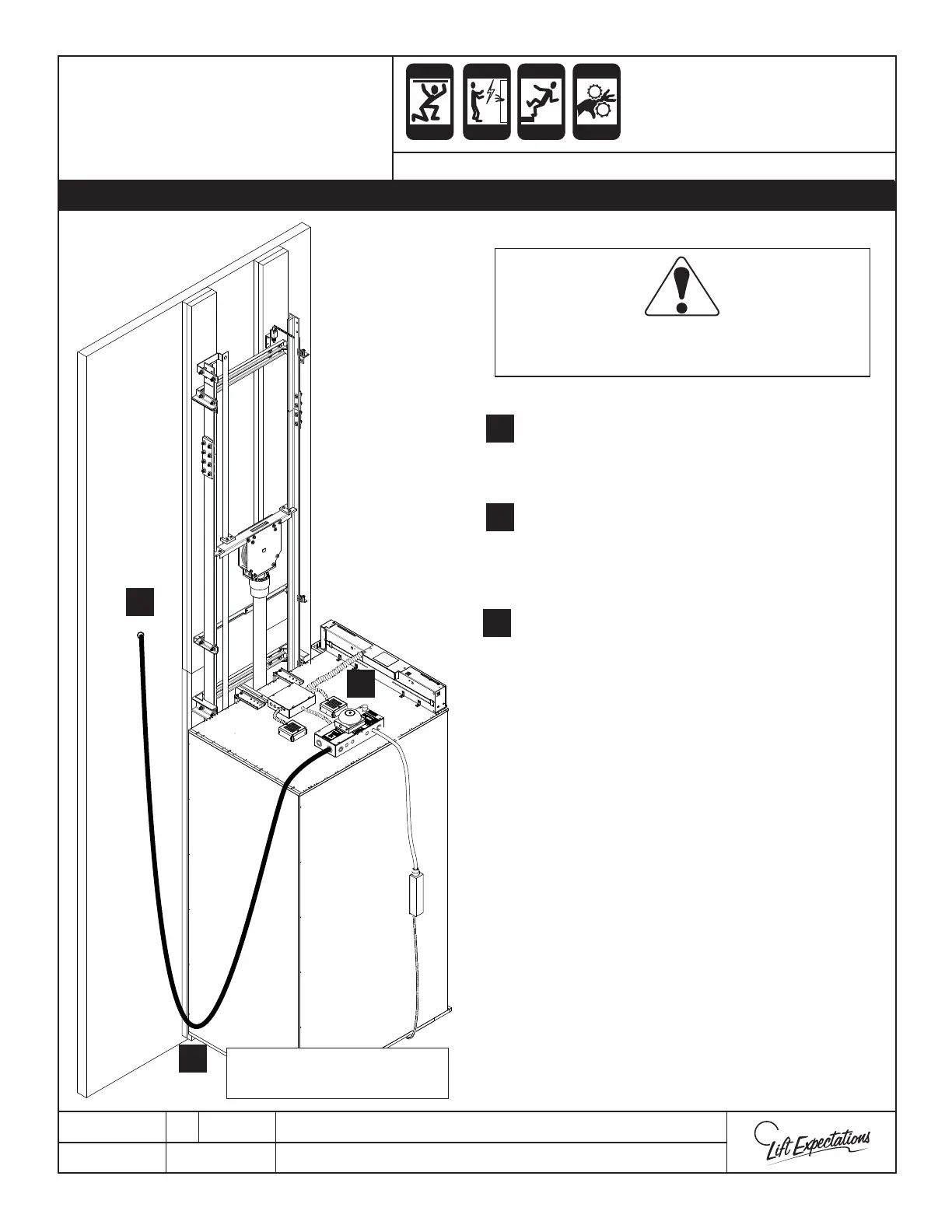 Lift Expectations