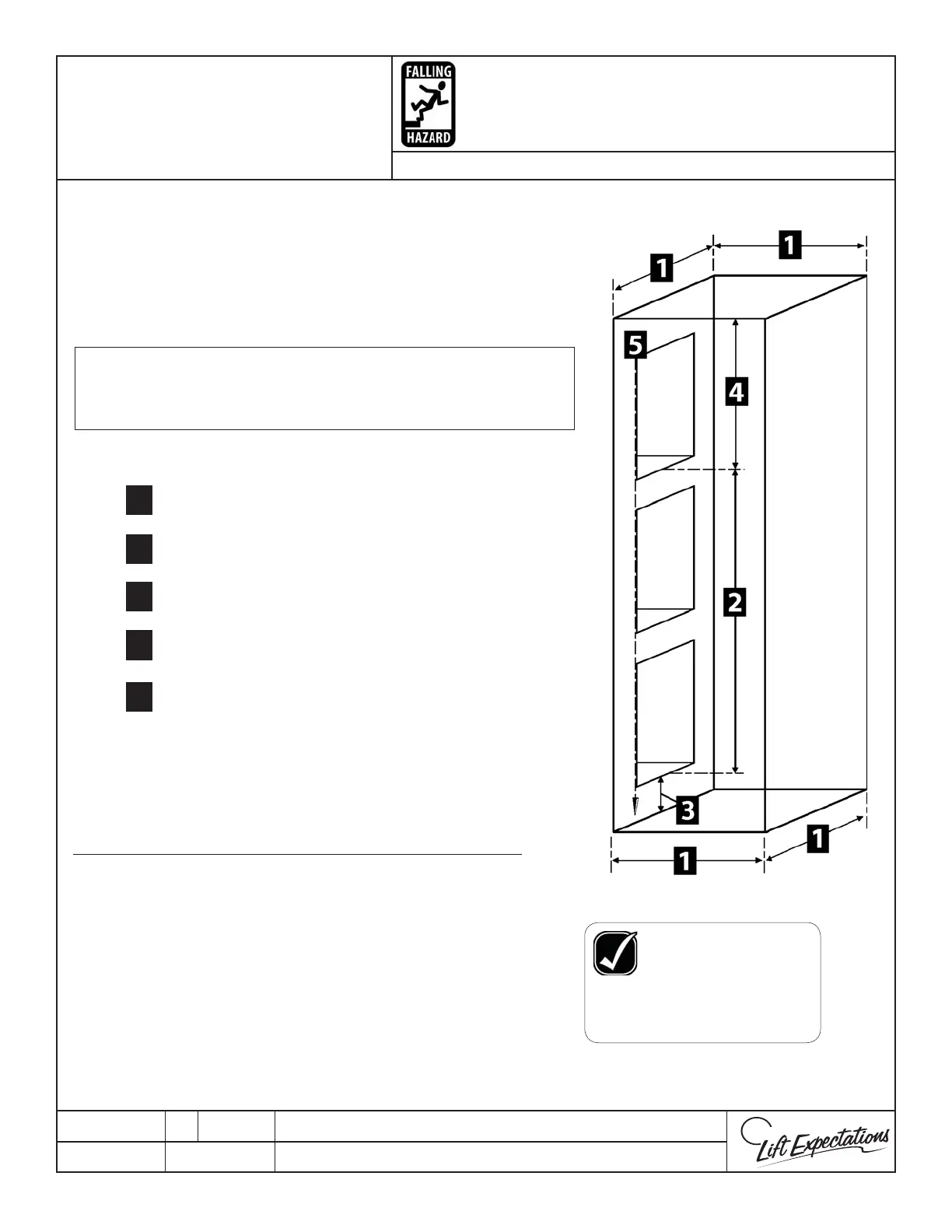 FALLING
HAZARD

1
1
5
4
2
3
1
1

Lift Expectations