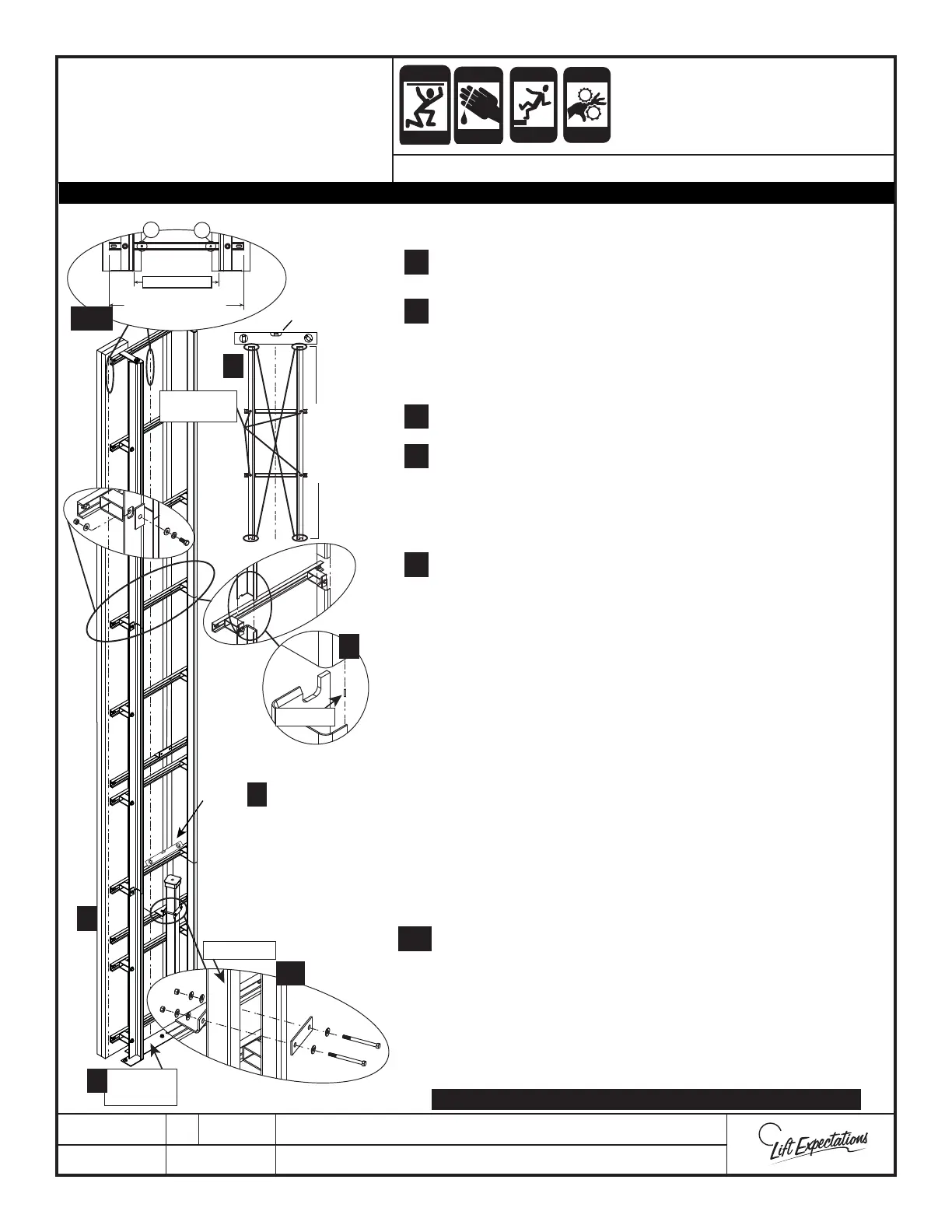 Lift Expectations