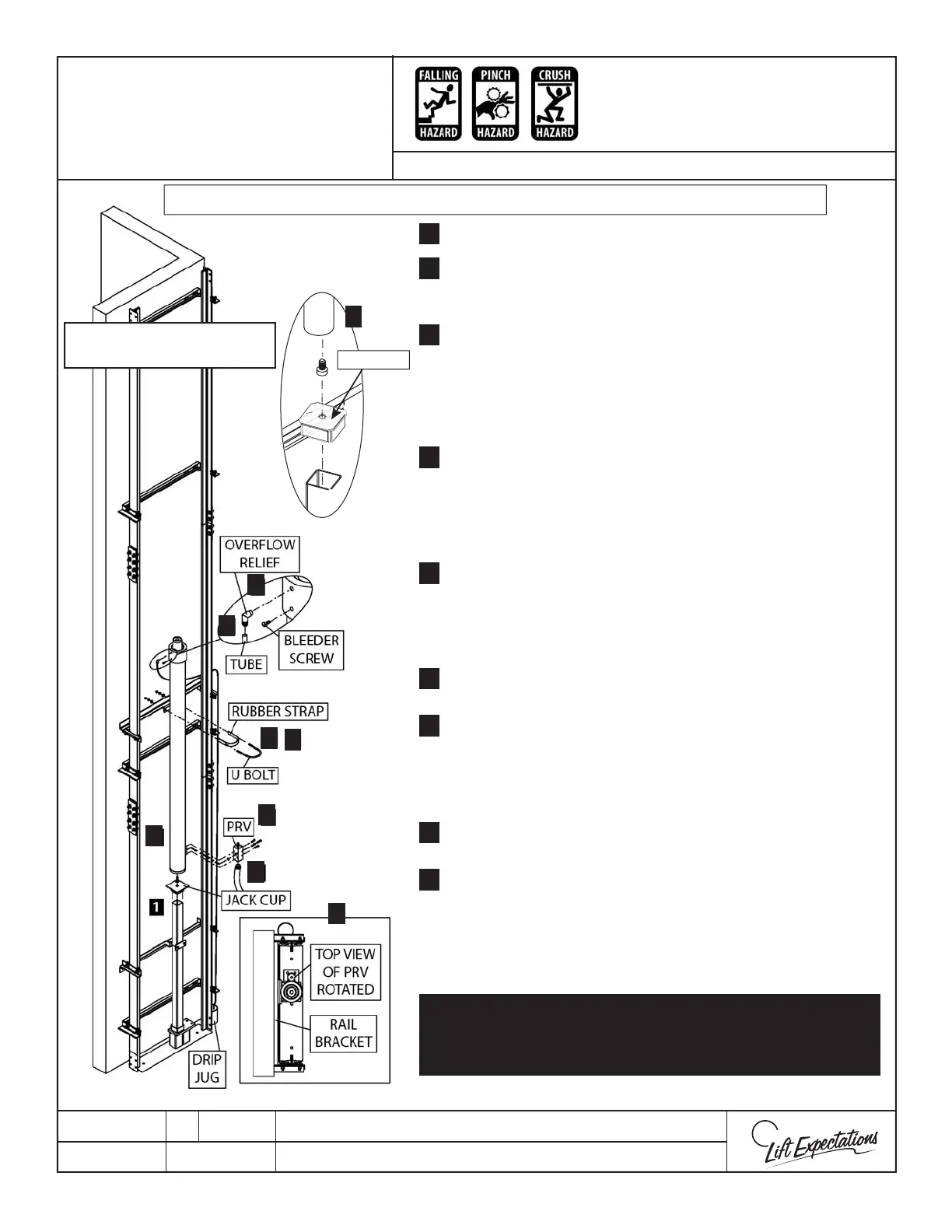 FALLING HAZARD
PINCH HAZARD
CRUSH HAZARD

OVERFLOW RELIEF
BLEEDER SCREW
TUBE
RUBBER STRAP
U BOLT
PRV
JACK CUP
1
TOP VIEW OF PRV ROTATED
RAIL BRACKET
DRIP JUG

Lift Expectations