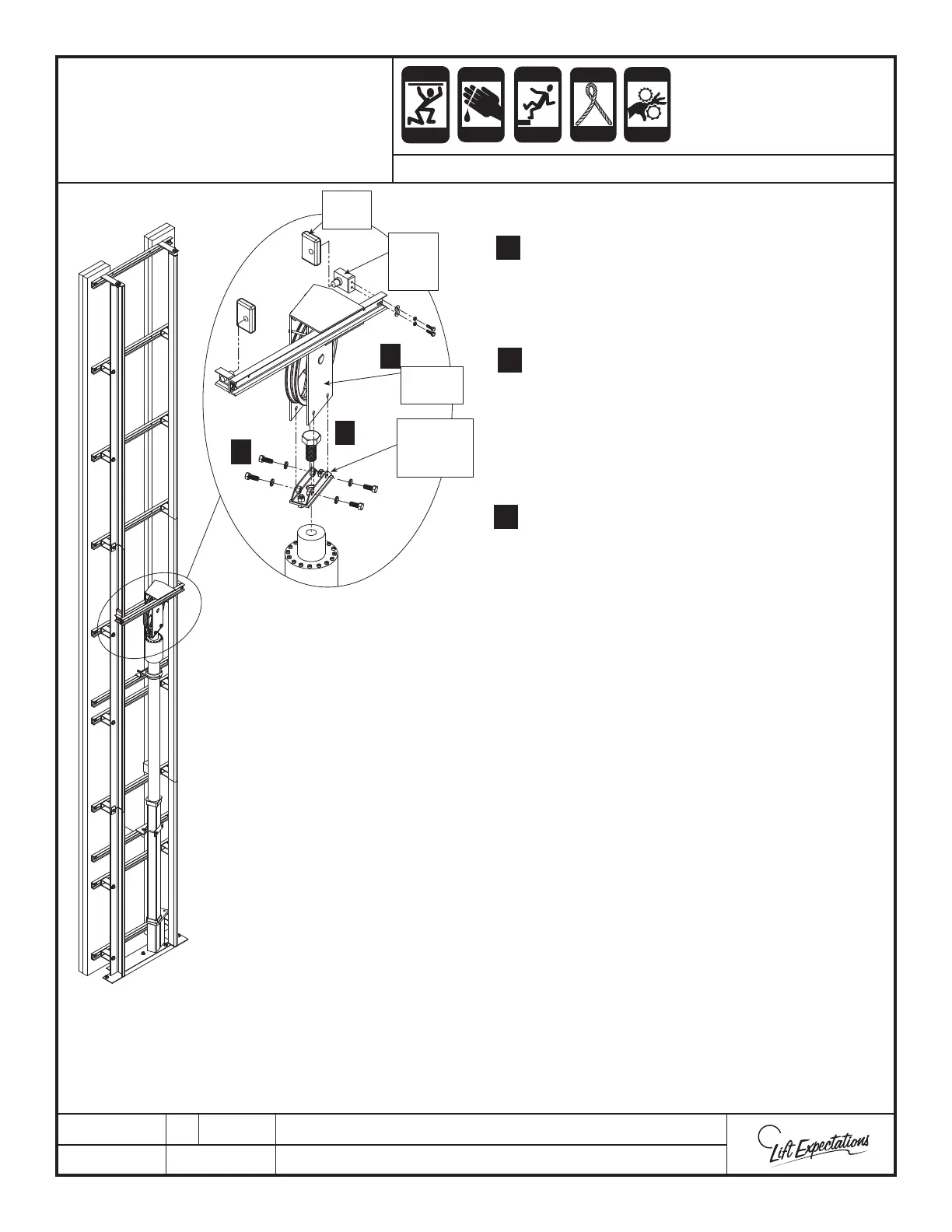 Lift Expectations