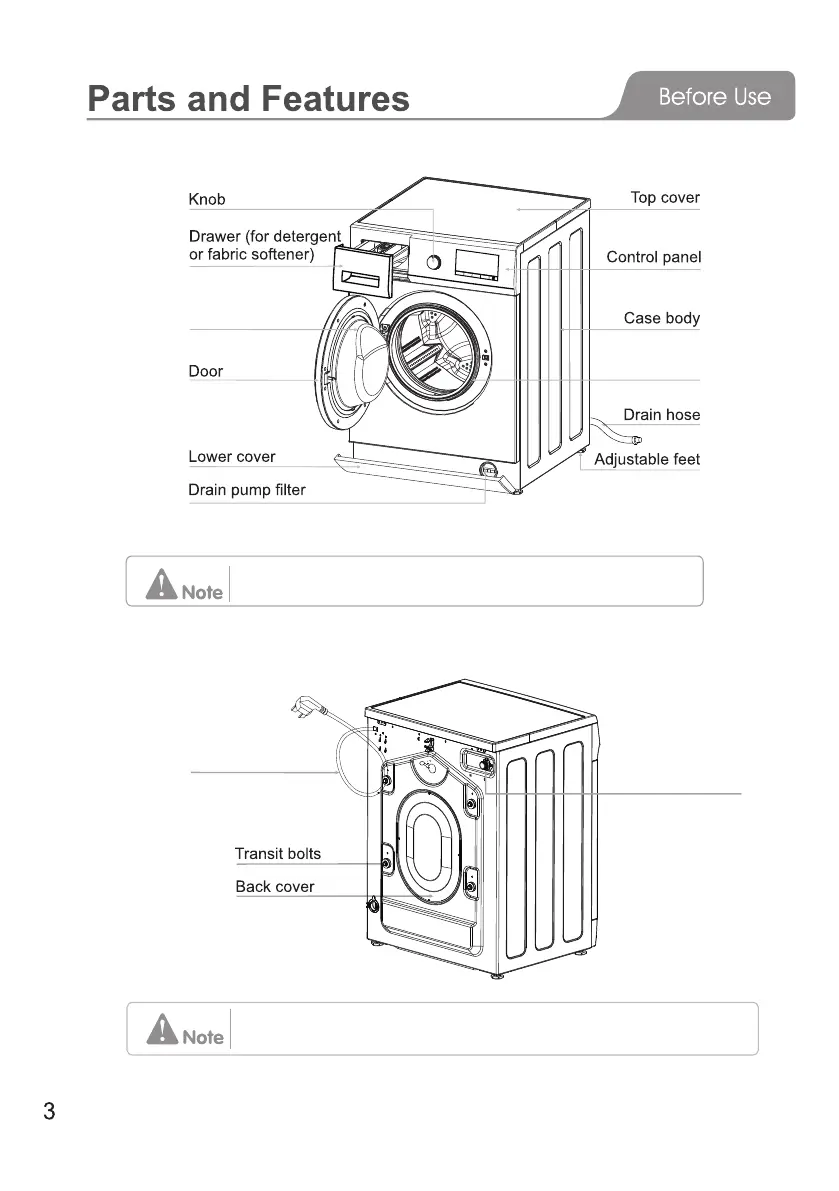 Parts and Features

Before Use

Knob

Drawer (for detergent or fabric softener)

Door

Lower cover

Drain pump filter

Top cover

Control panel

Case body

Drain hose

Adjustable feet

Note

Transit bolts

Back cover

Note

3