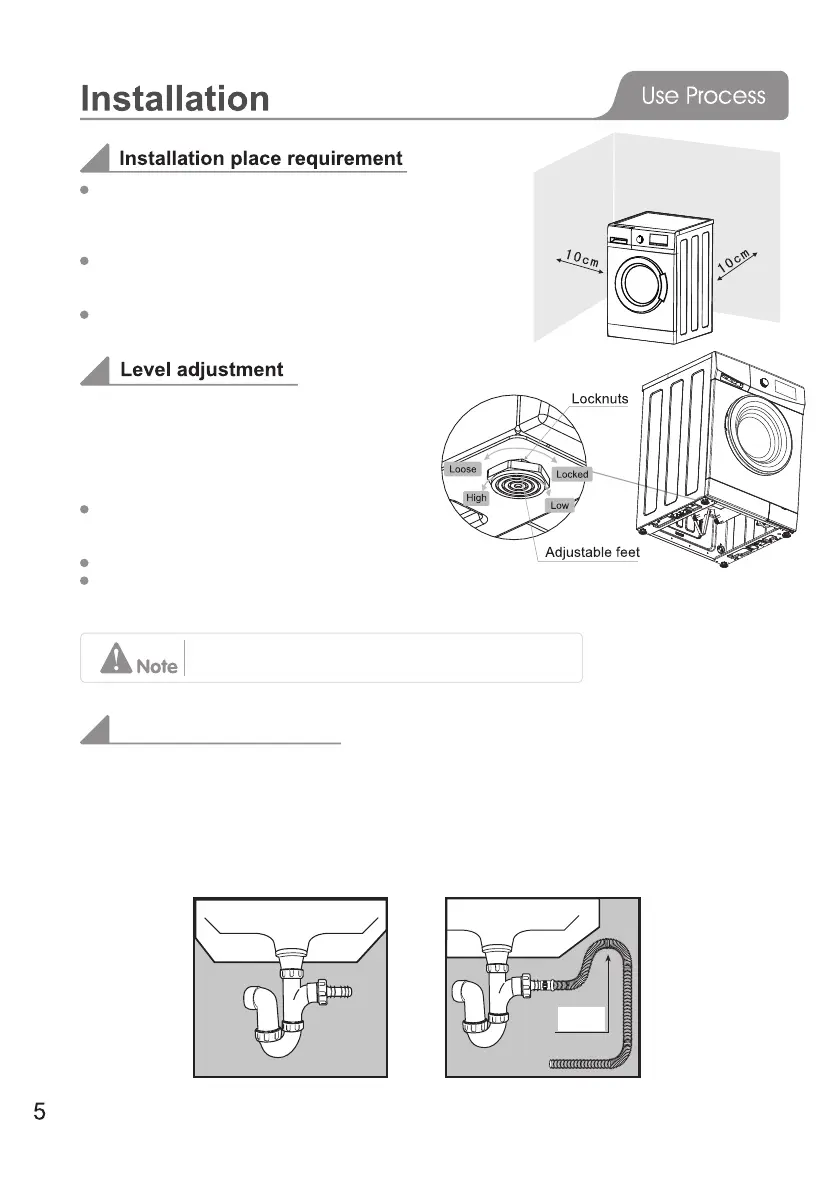 Installation

Use Process

Installation place requirement

10cm

10cm

Level adjustment

Locknuts

Loose

Locked

High

Low

Adjustable feet

Note

5