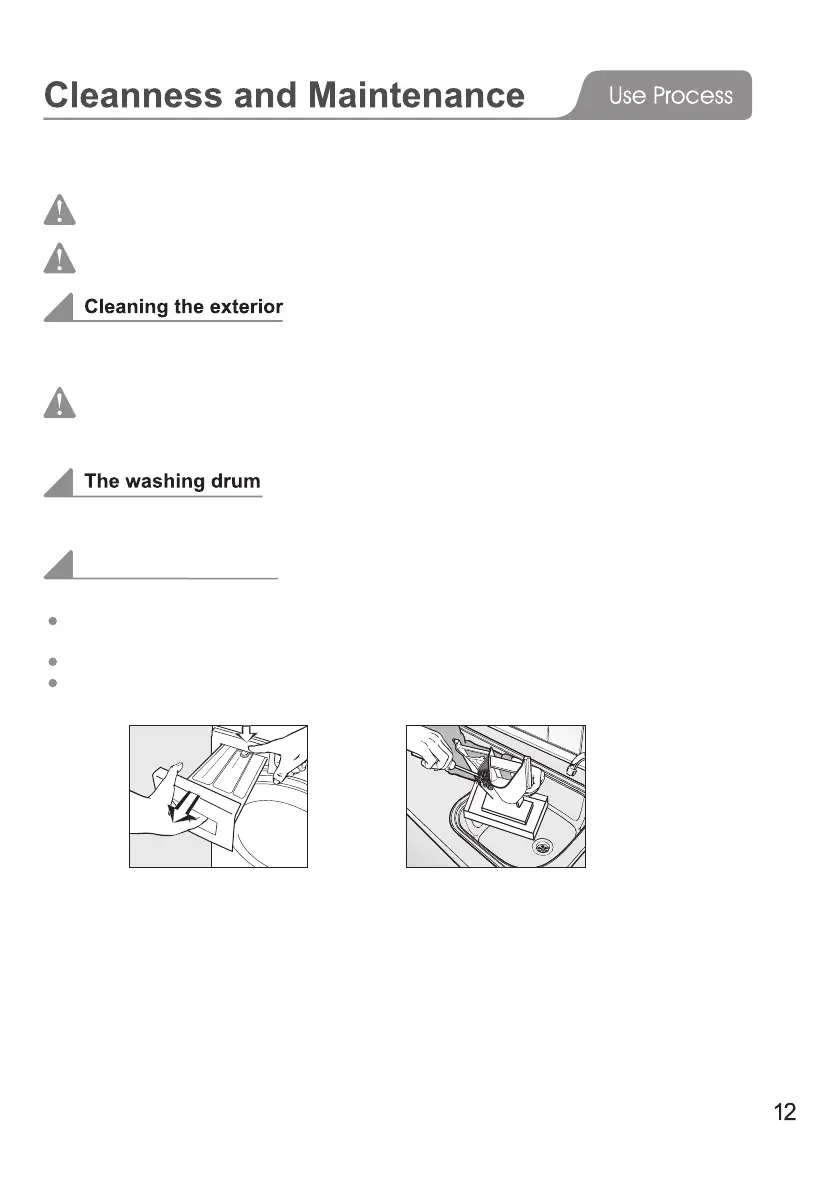 Cleanness and Maintenance

Use Process

Cleaning the exterior

The washing drum

12