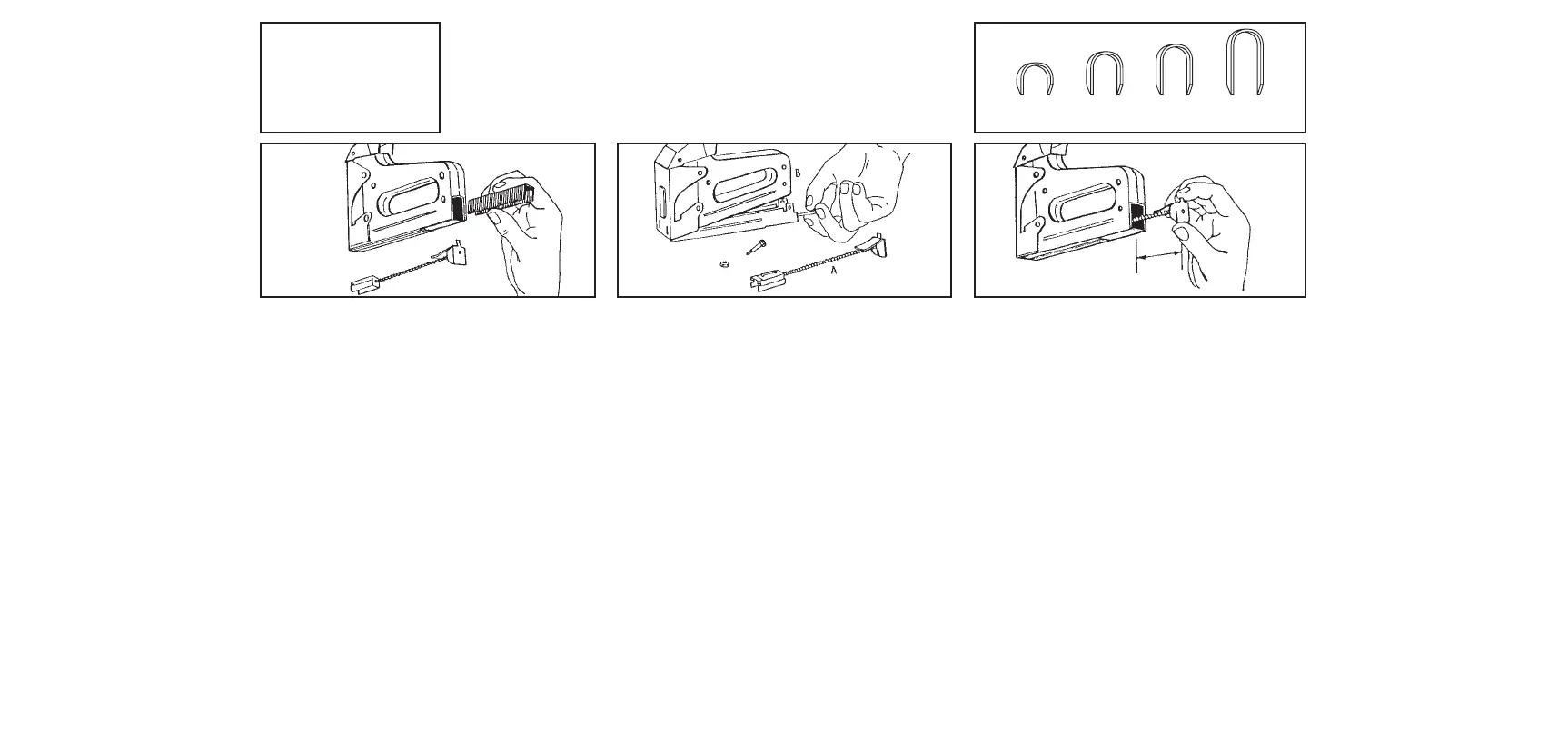 B
A