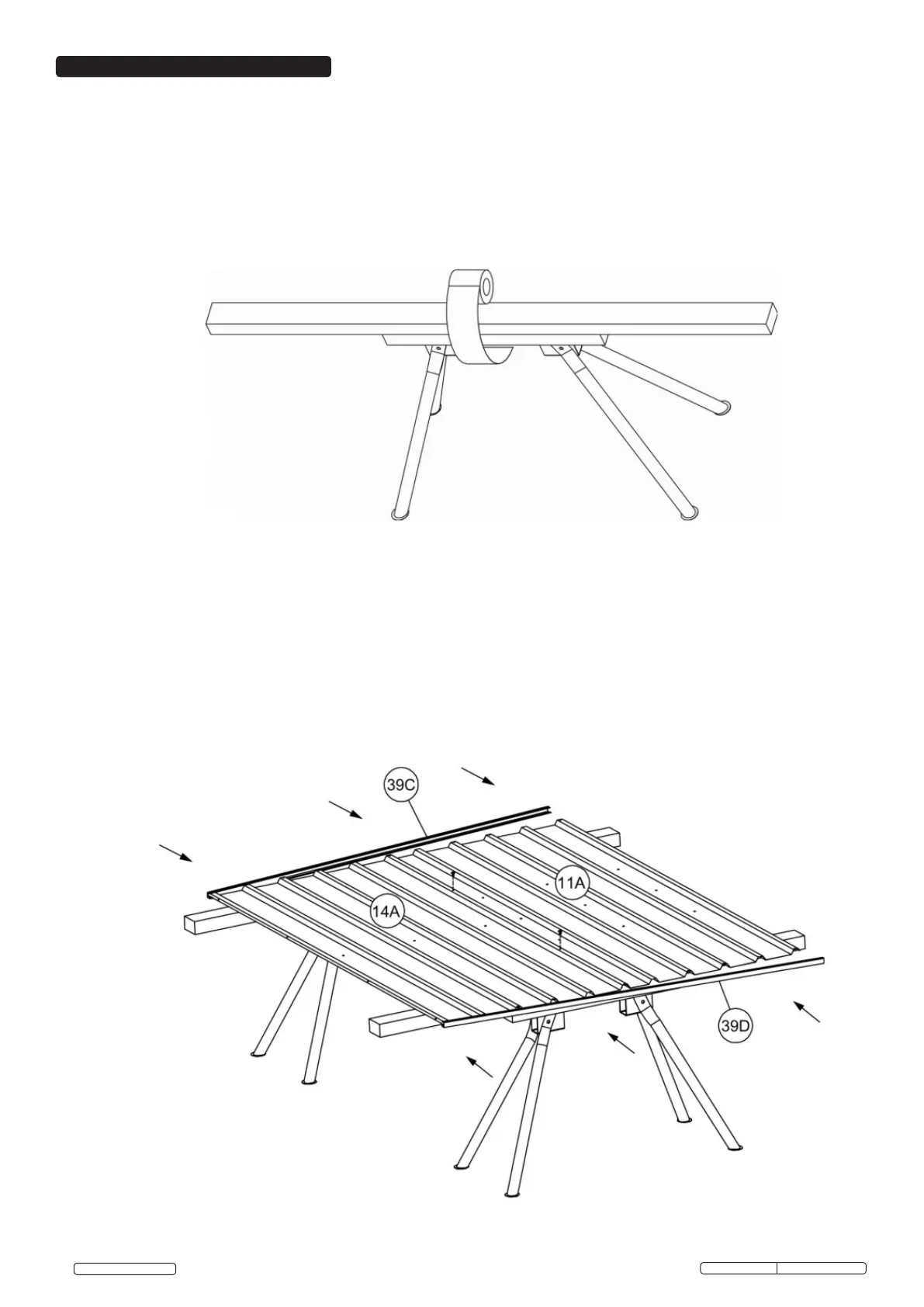 39C

11A

14A

39D