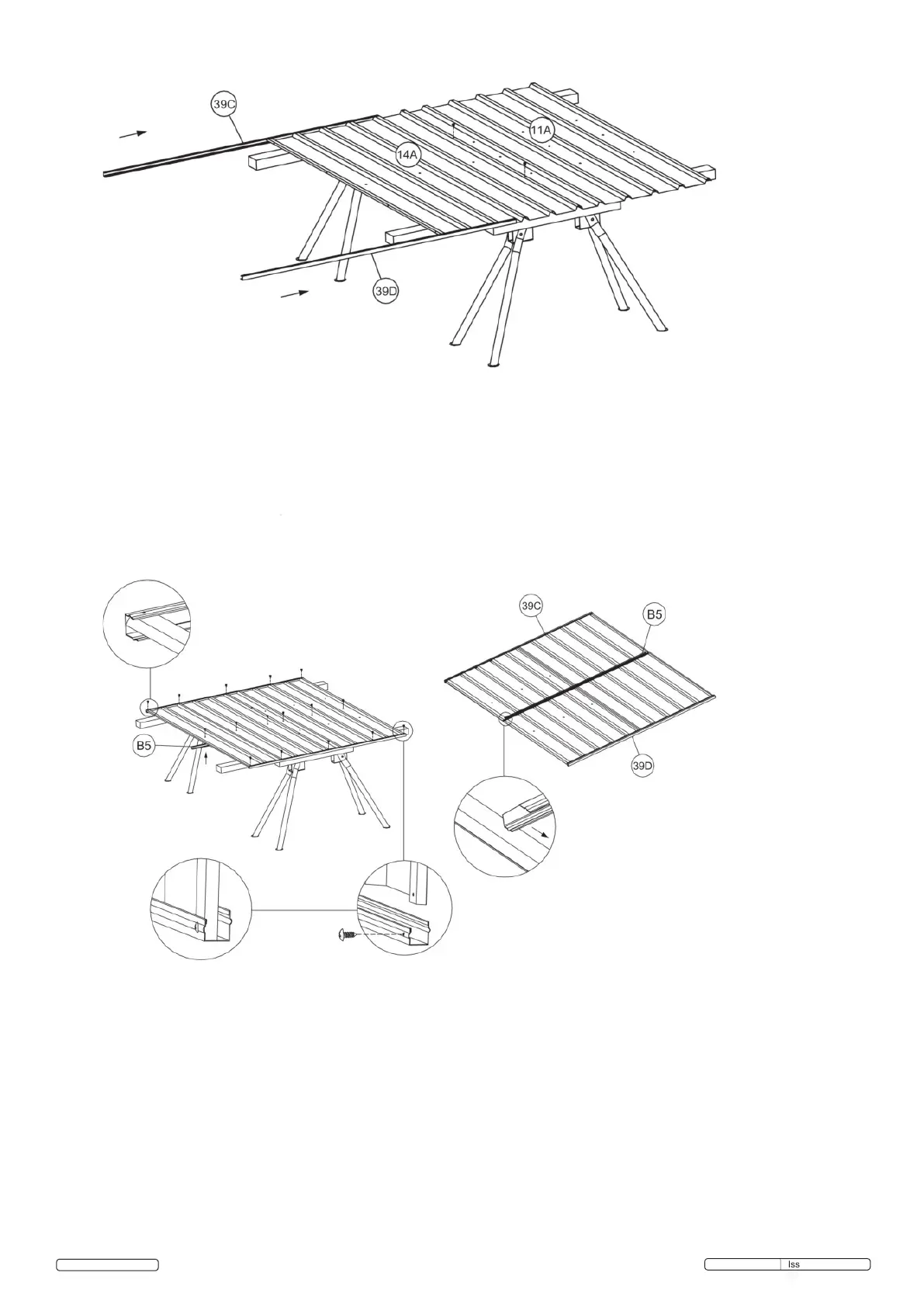 39C

11A

14A

39D

39C

B5

B5

39D

Iss