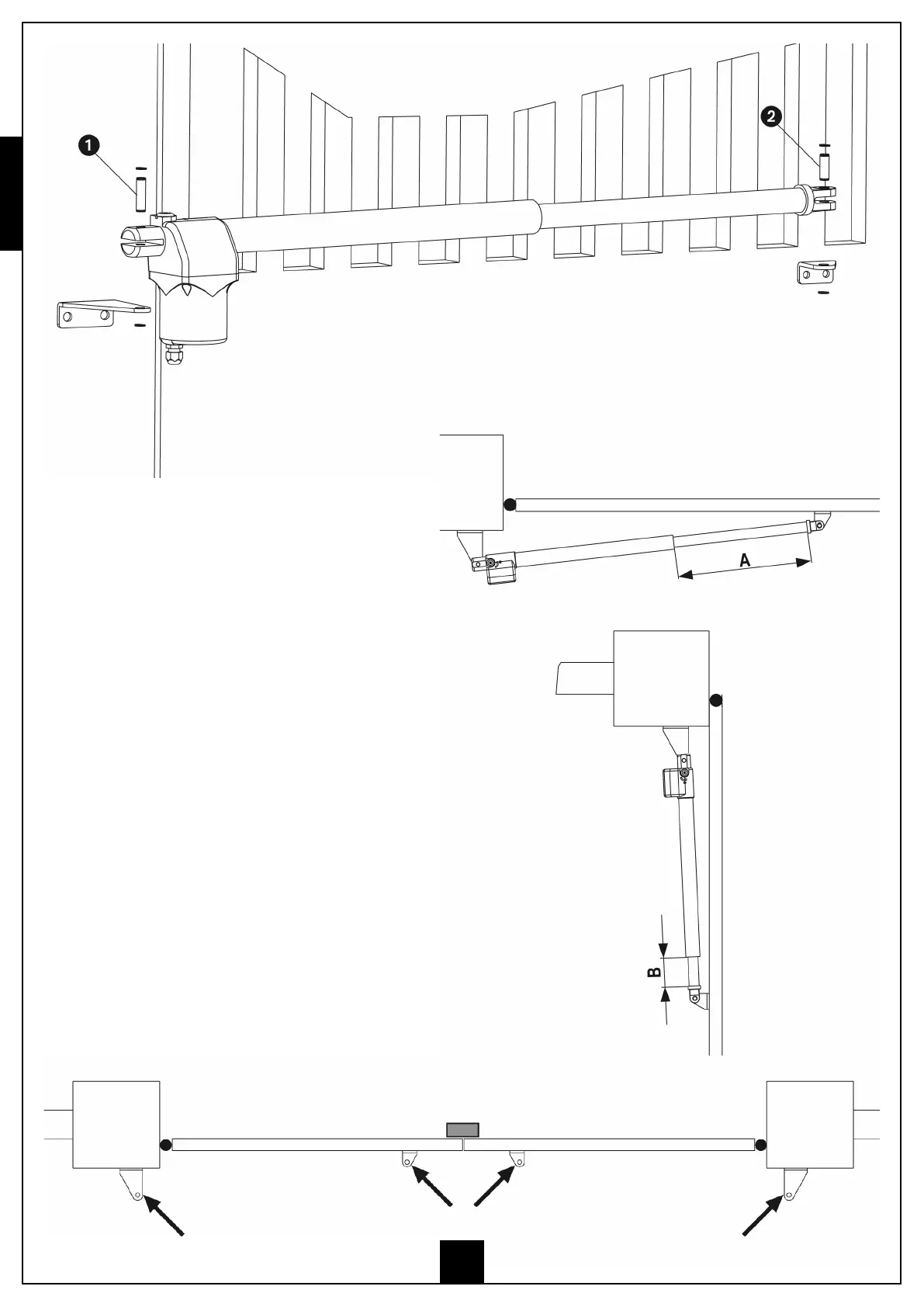 1

2

A

B