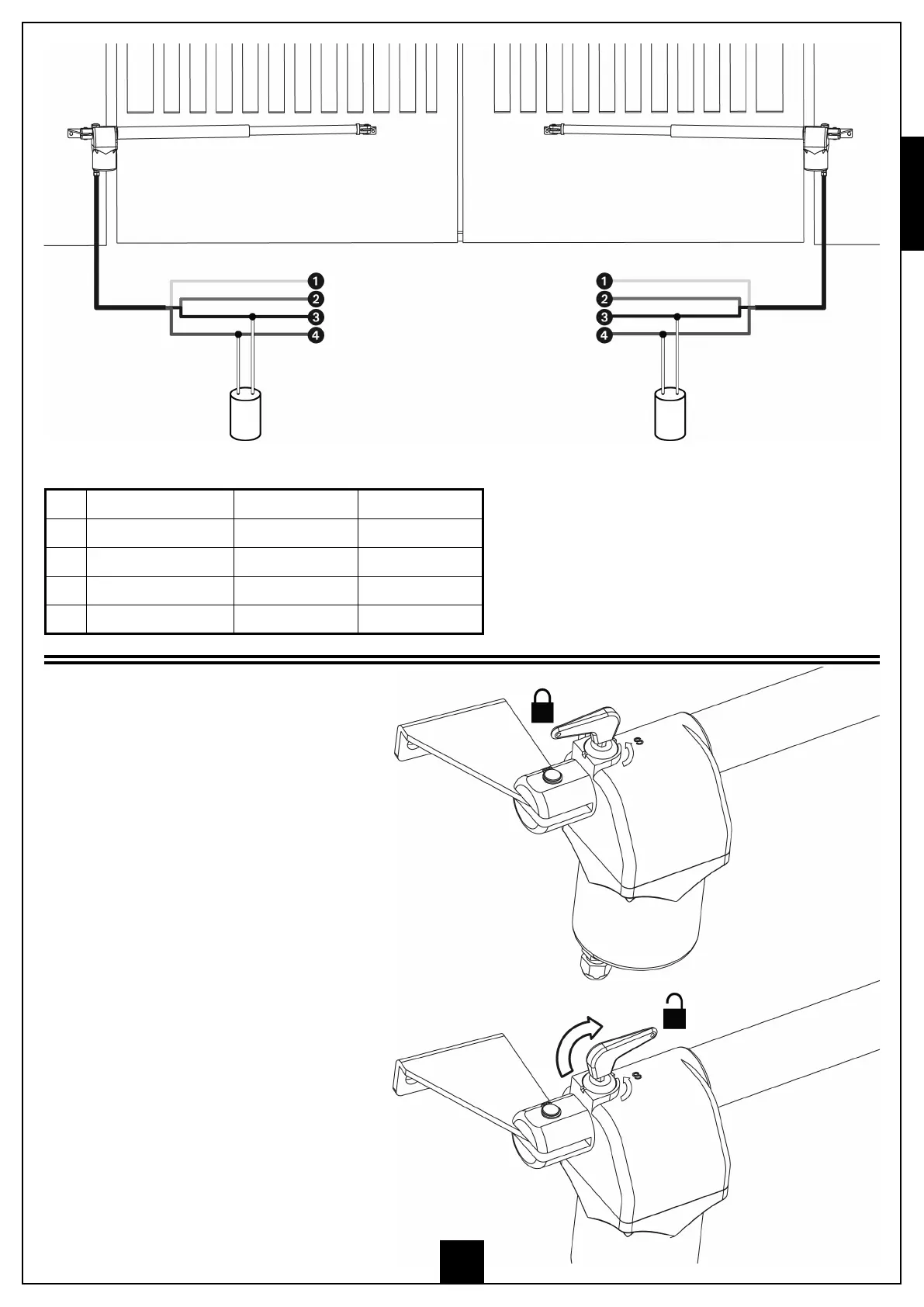 1
2
3
4

1
2
3
4