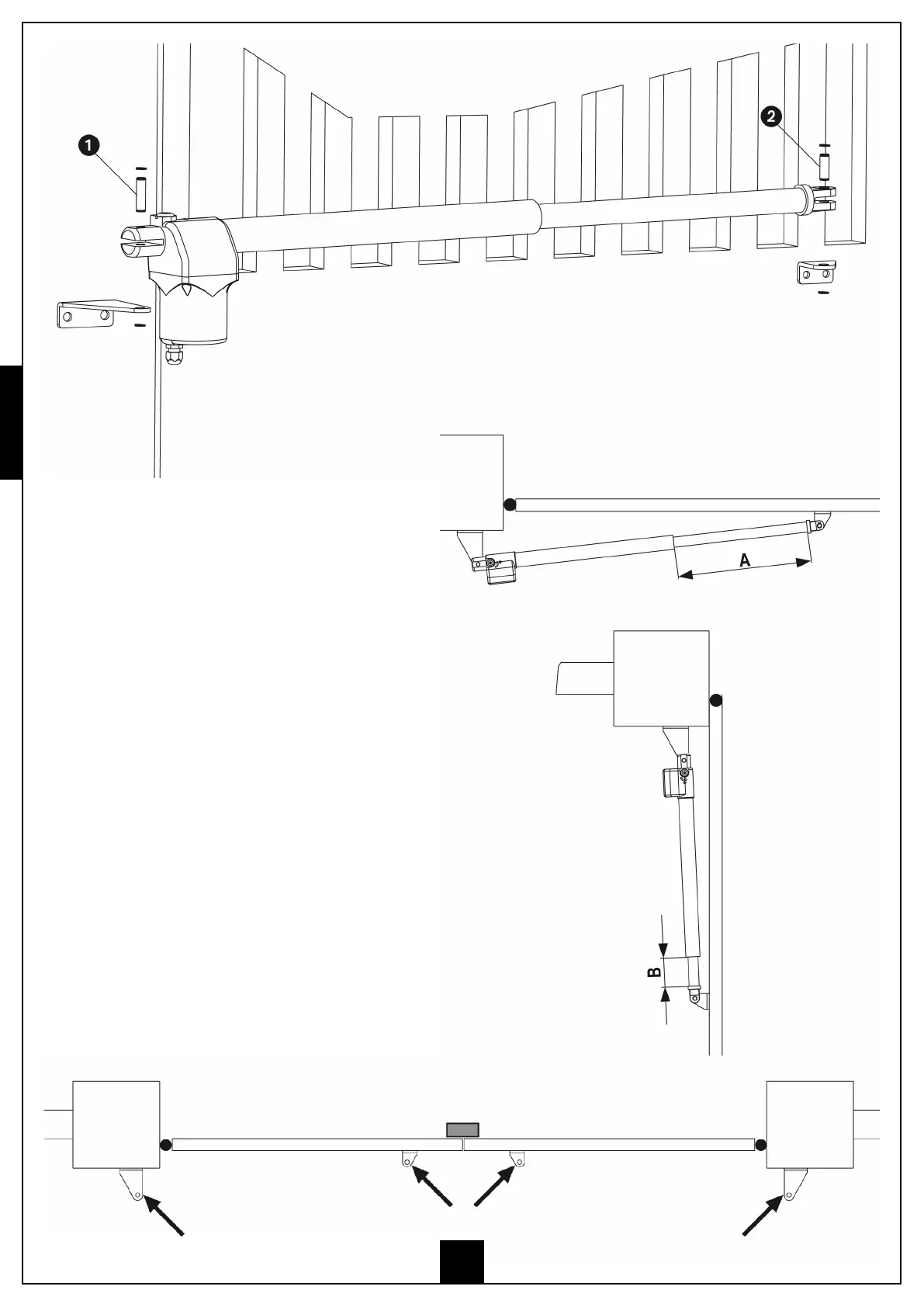 1
2
A
B