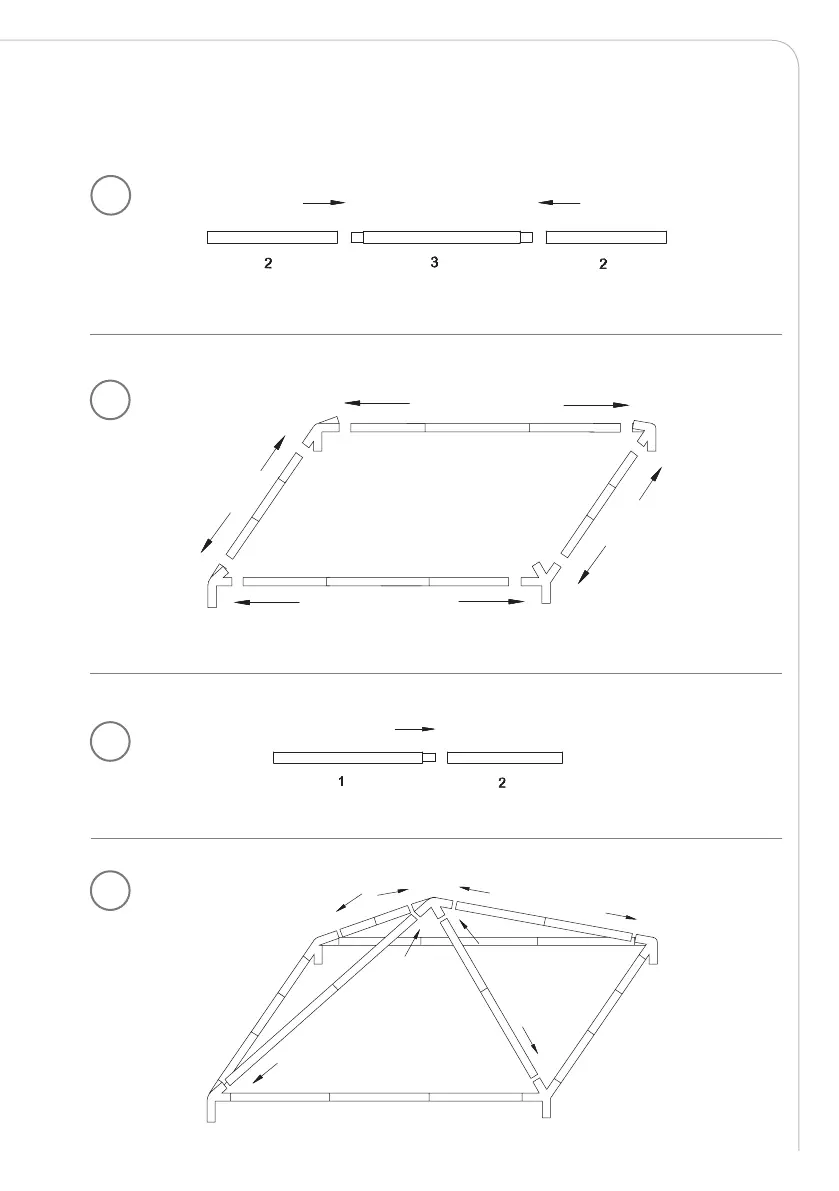 2 3 2

1 2