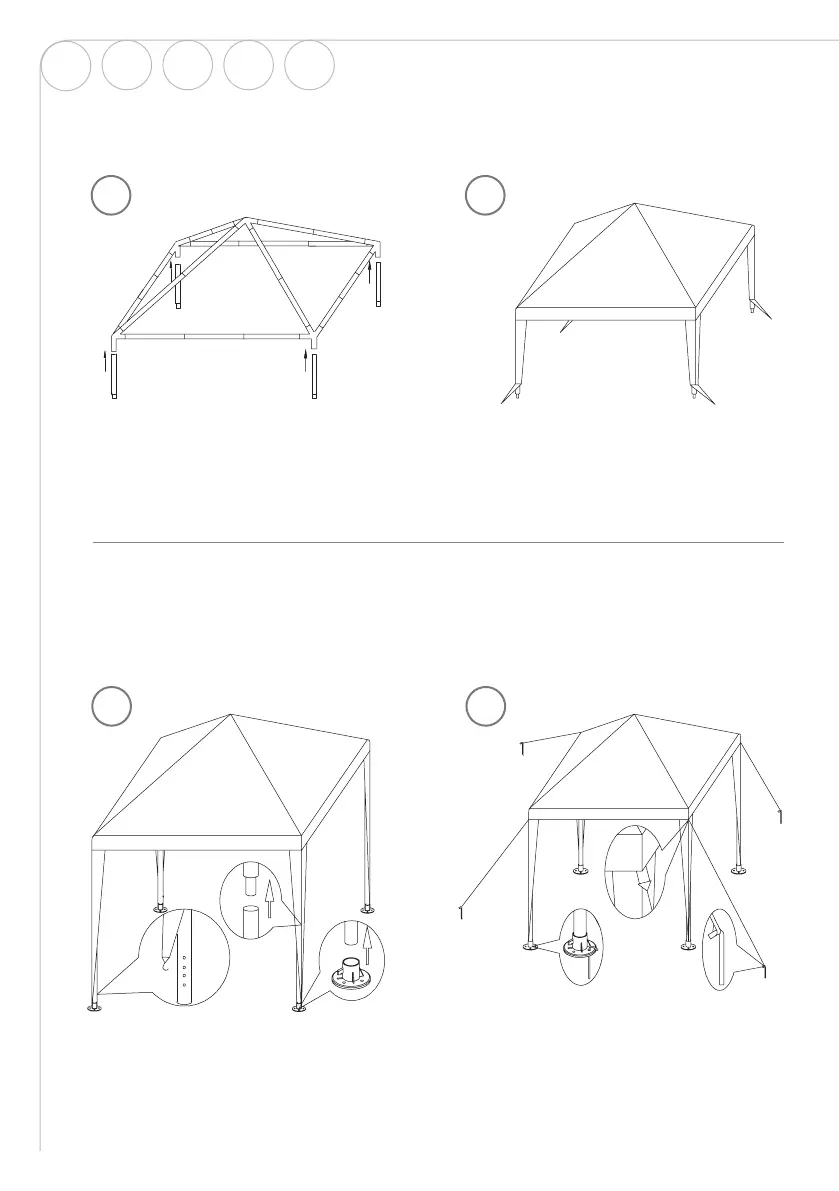 1

1

1

1