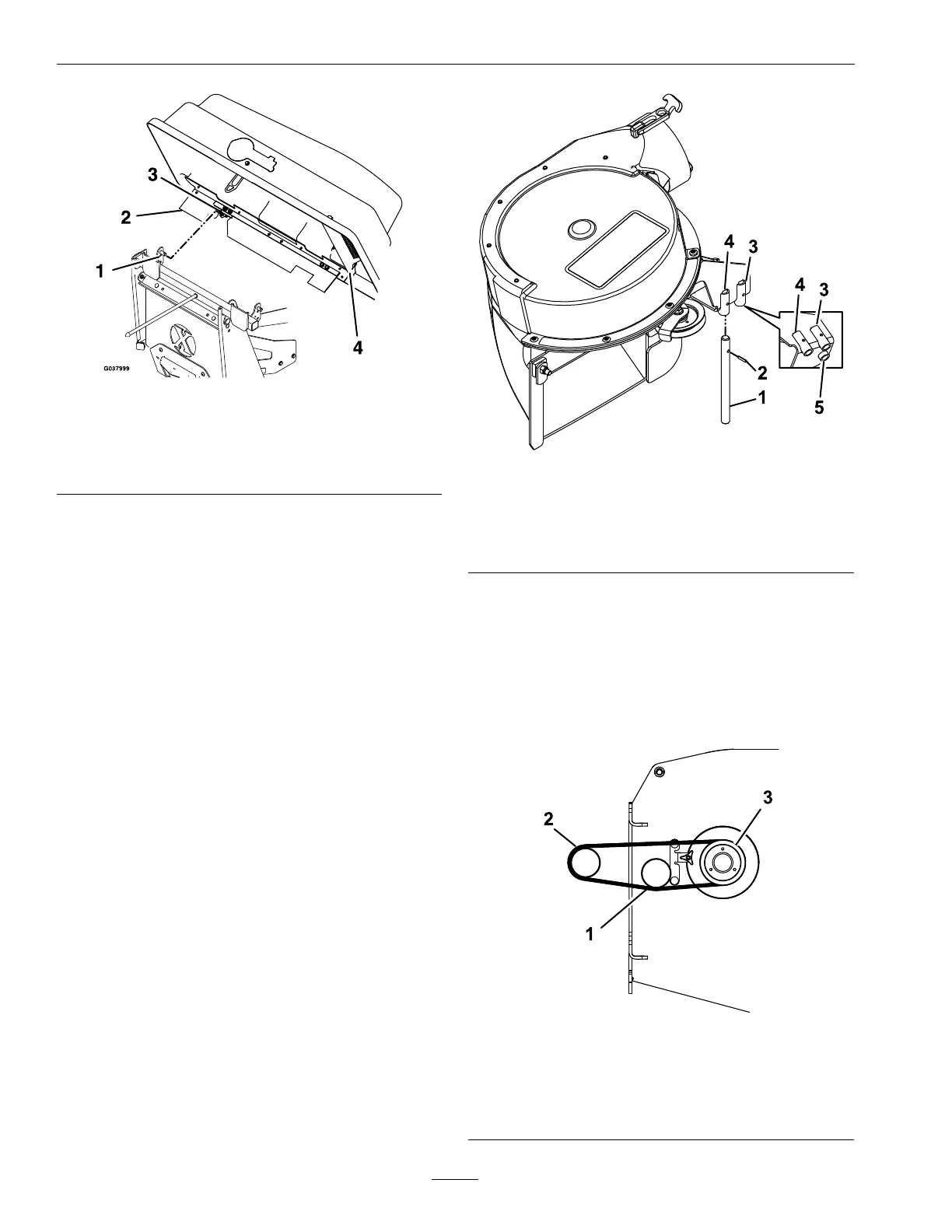 3

2

1

4

G037999

4 3

4 3

2

1 5

2 3

1