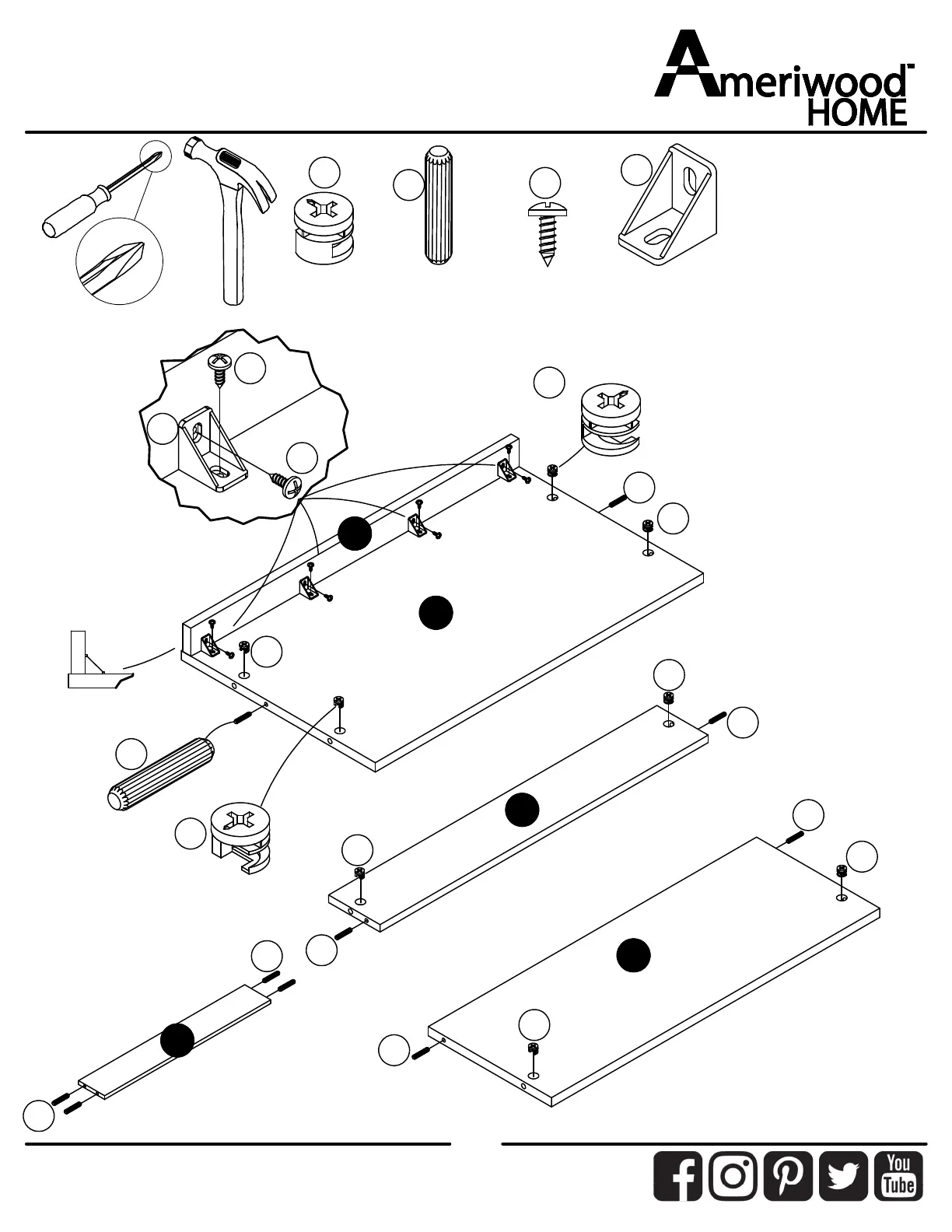 Ameriwood™ HOME

You Tube