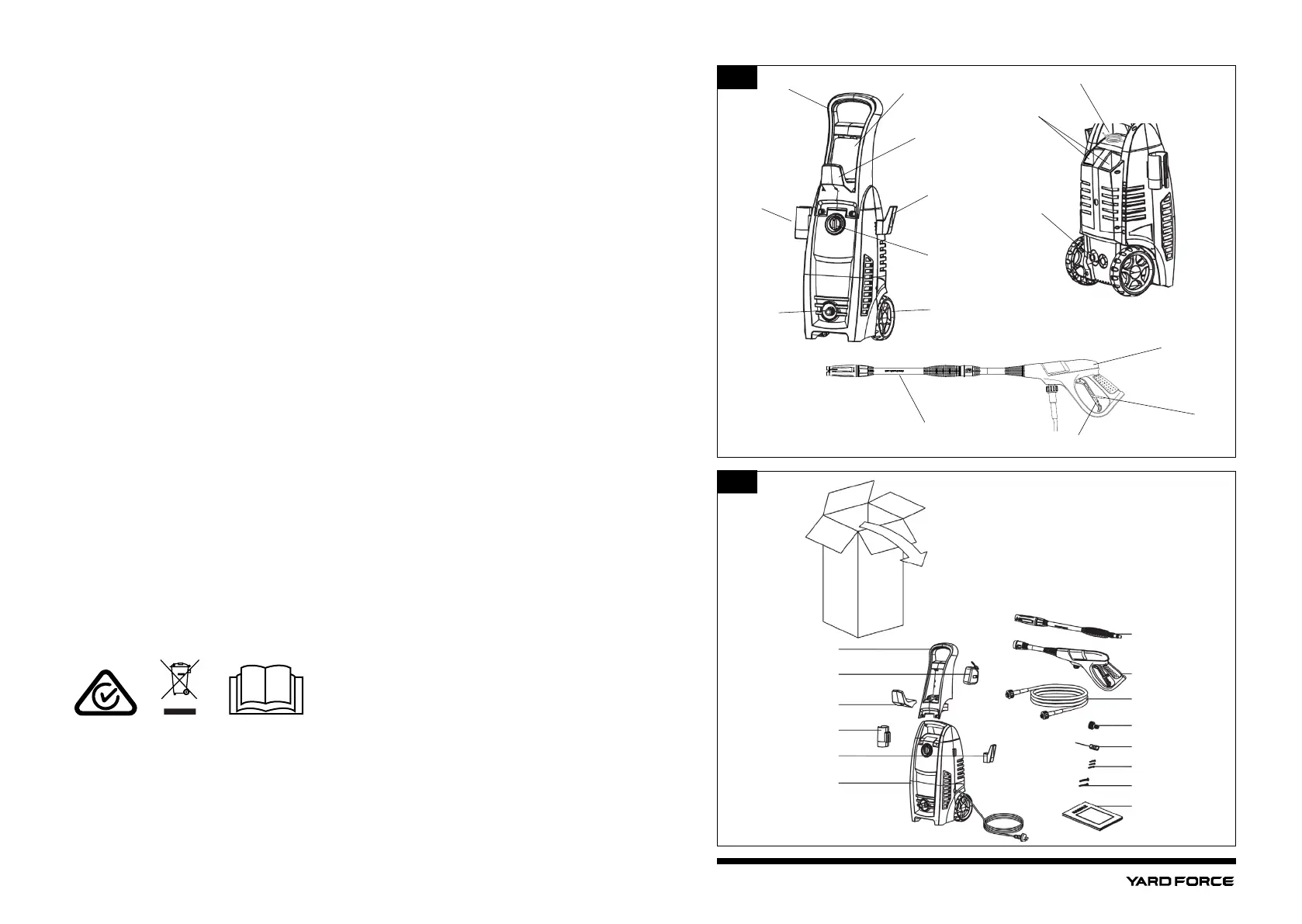 YARD FORCE