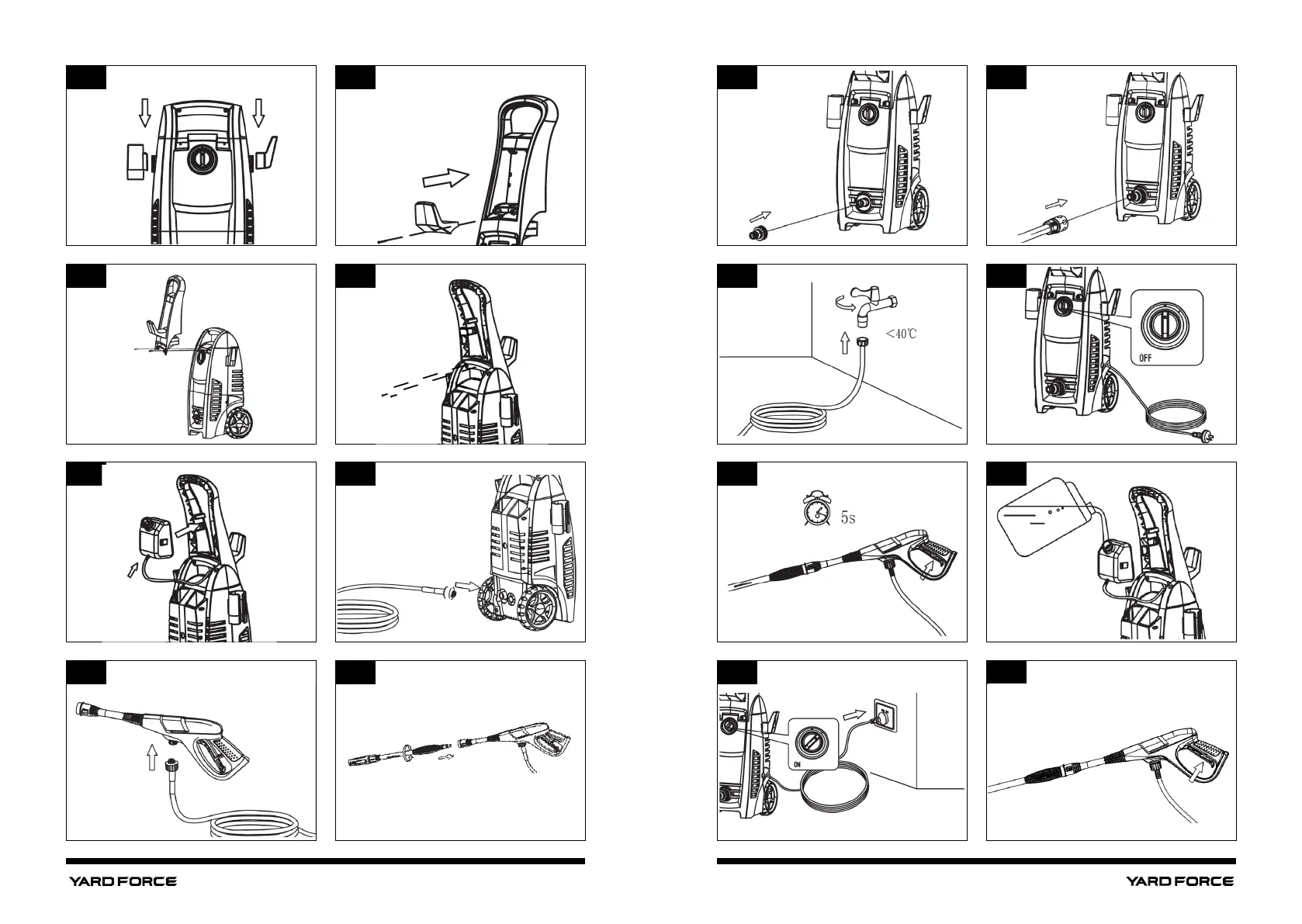 YARD FORCE

<40℃

OFF

5s

ON

YARD FORCE