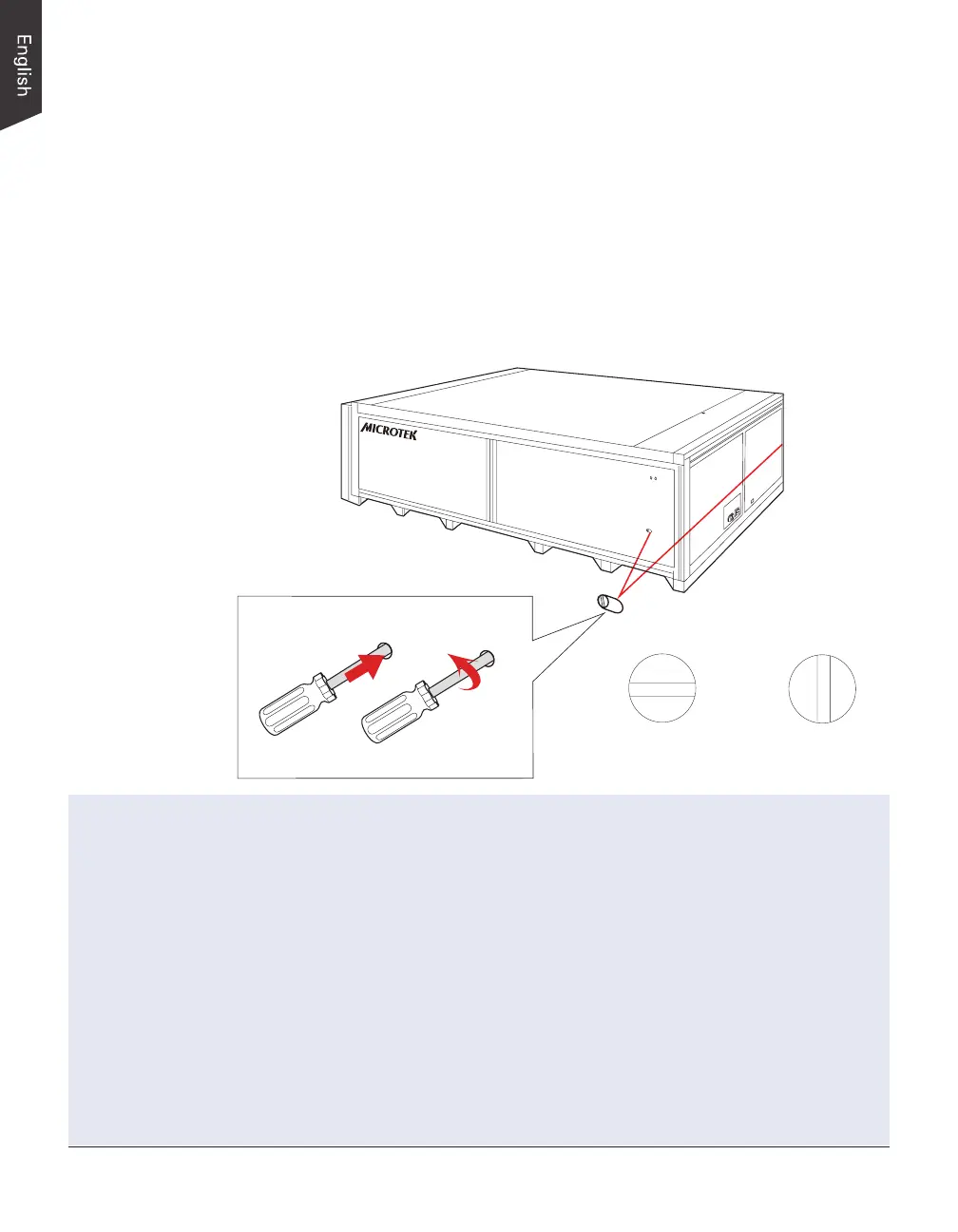 English

MICROTEK