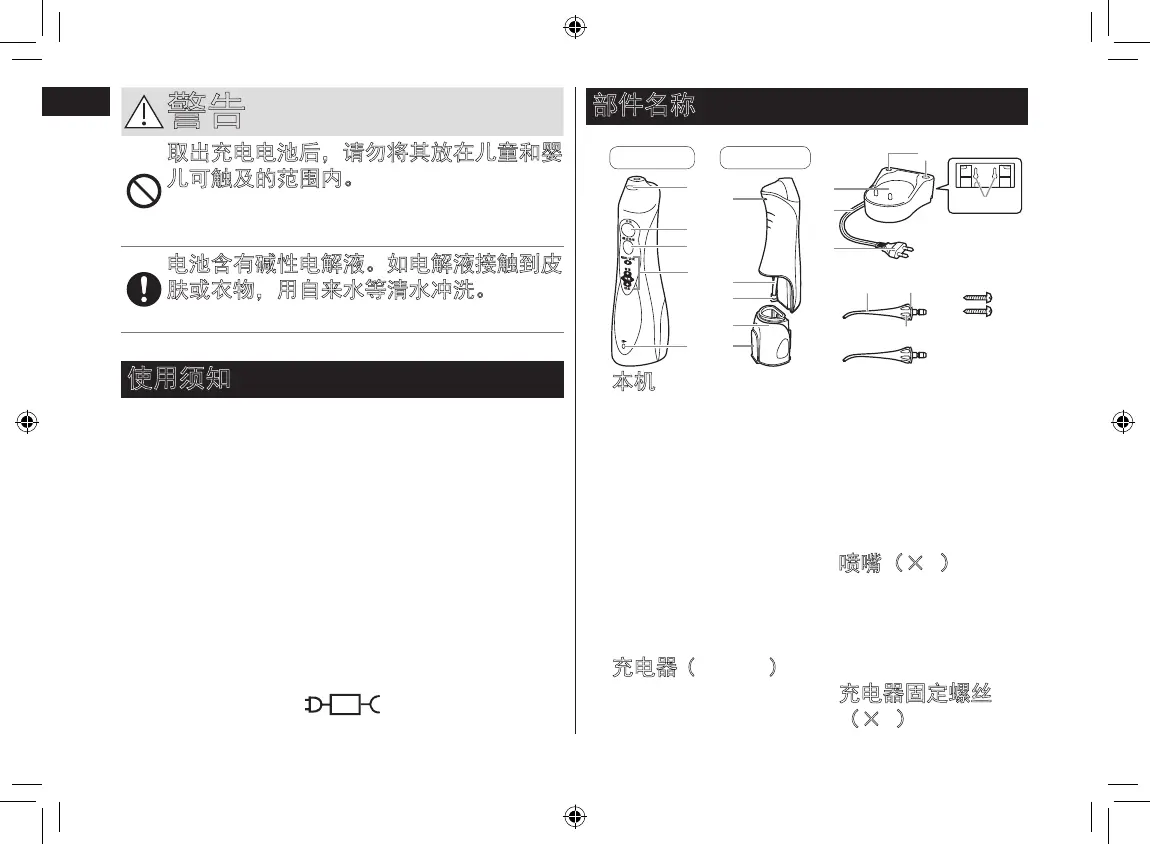 警告

取出充电电池后，请勿将其放在儿童和婴儿可触及的范围内。

电池含有碱性电解液。如电解液接触到皮肤或衣物，用自来水等清水冲洗。

使用须知

部件名称

本机

喷嘴（× ）

充电器（ ）

充电器固定螺丝（× ）