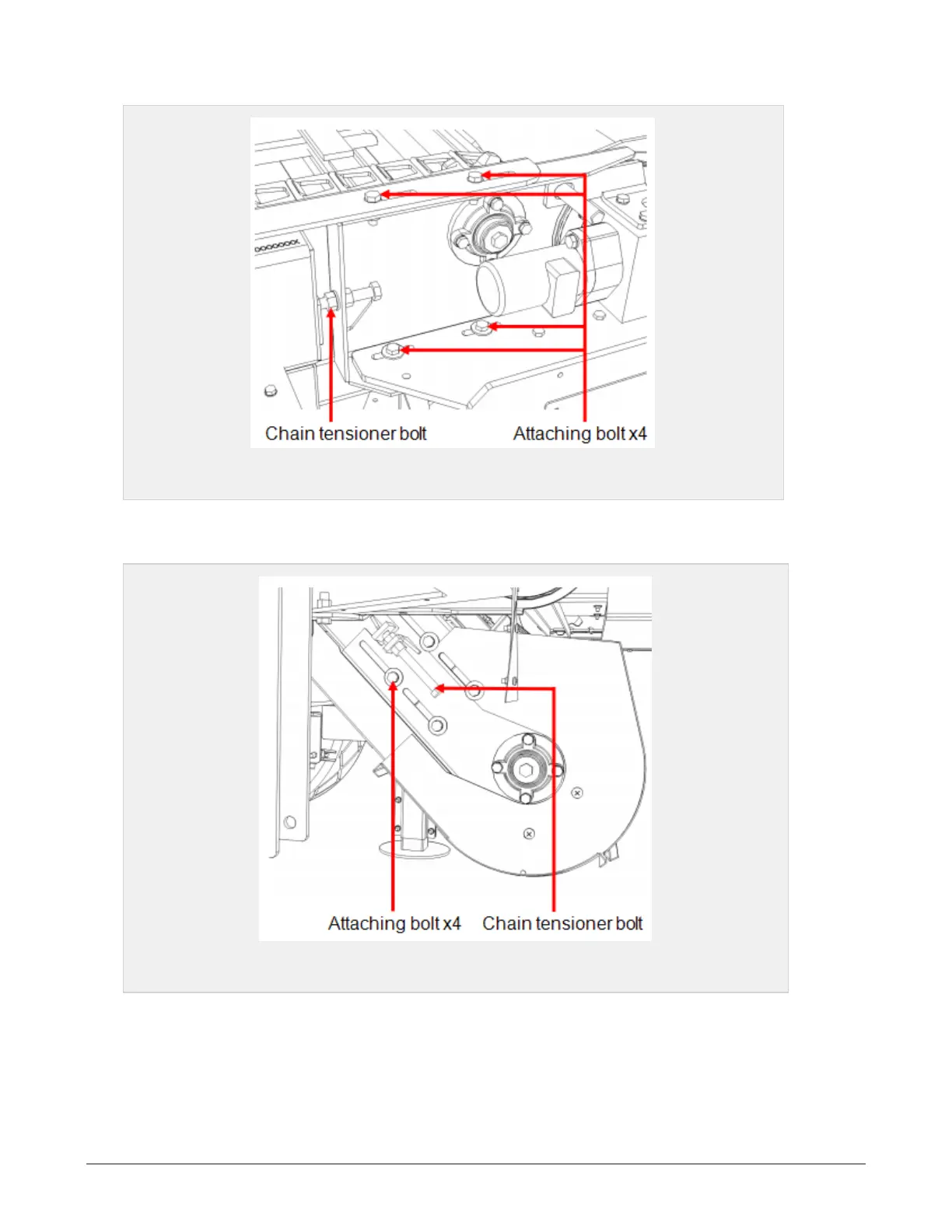 Chain tensioner bolt

Attaching bolt x4

Attaching bolt x4

Chain tensioner bolt