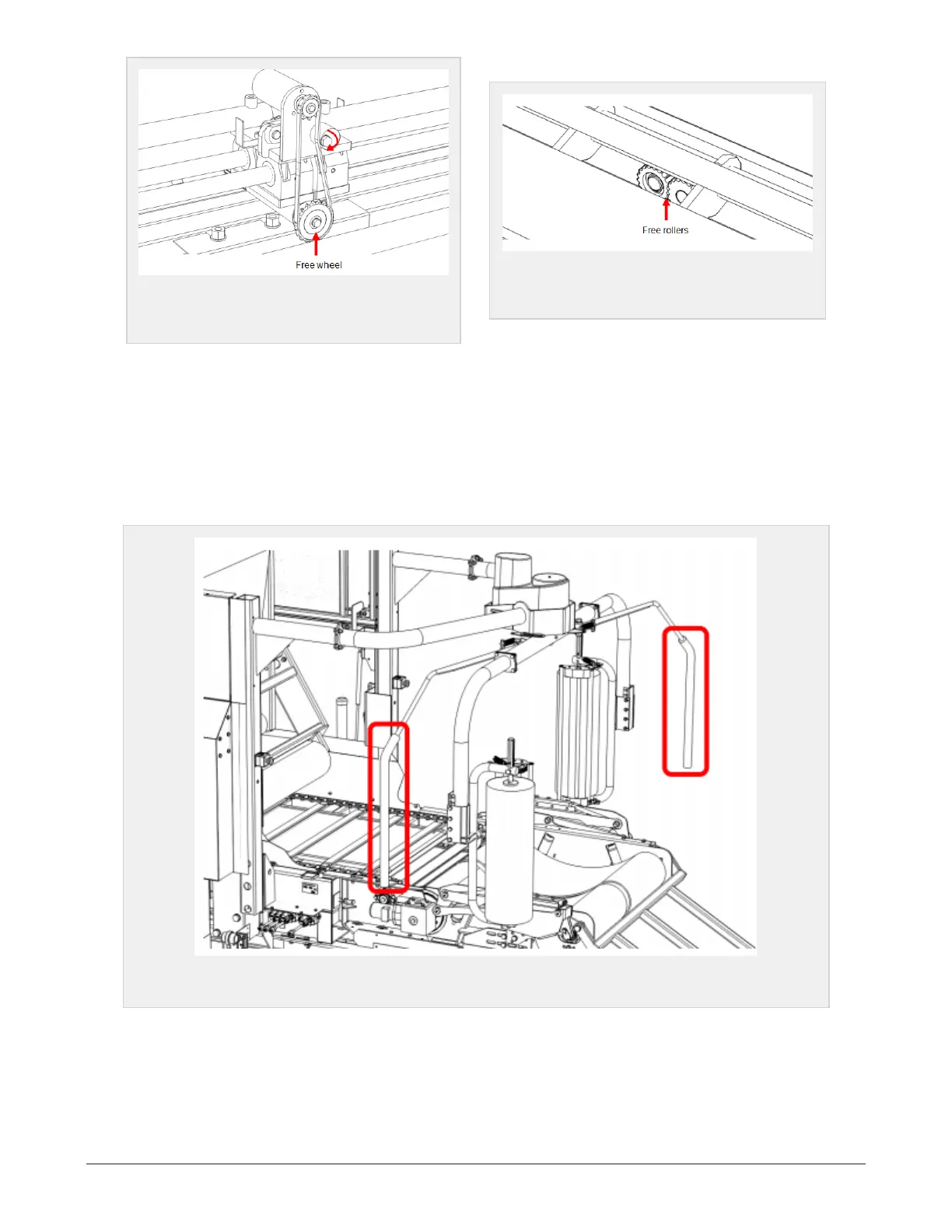 Free wheel

Free rollers