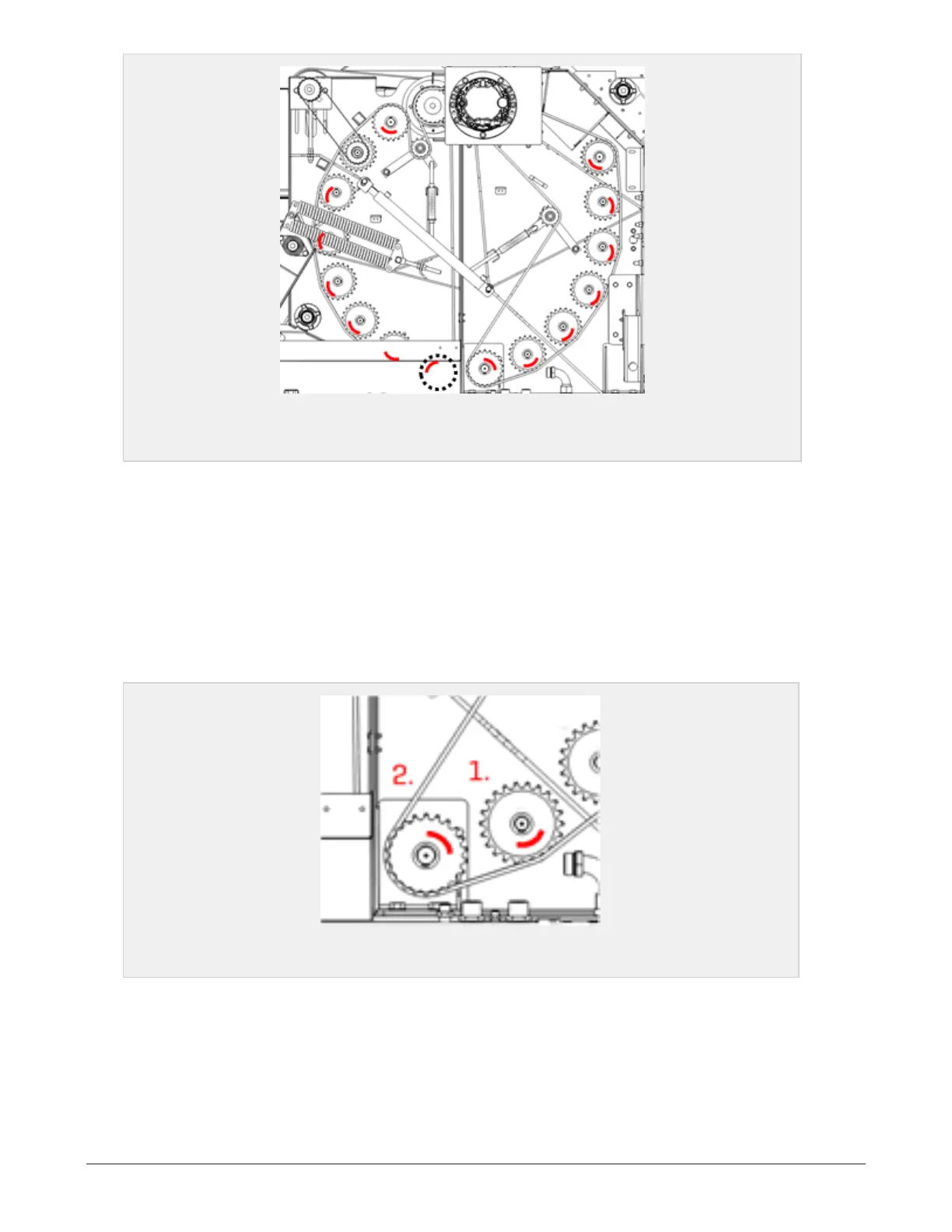 2.
1.