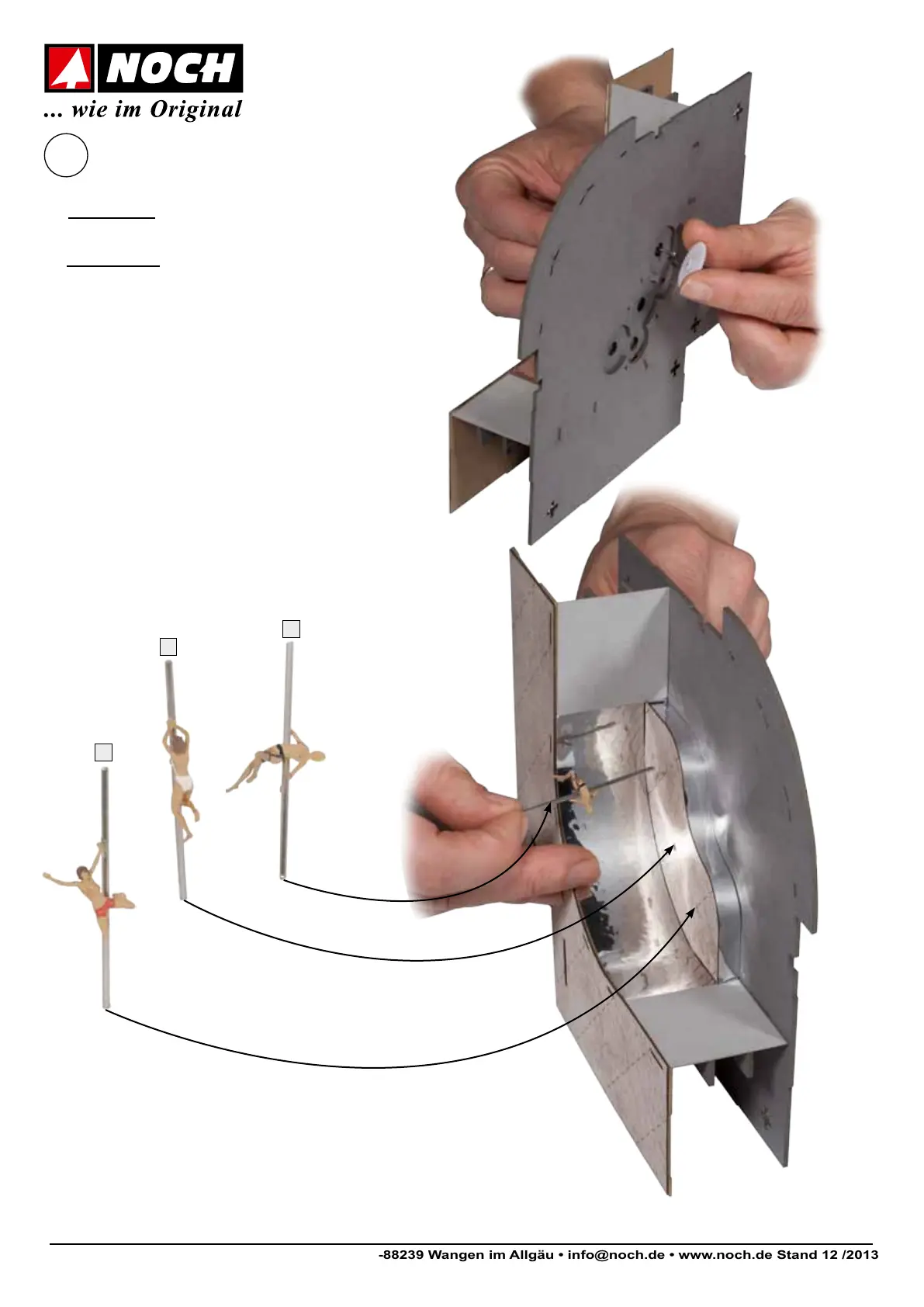 NOCH
... wie im Original

-88239 Wangen im Allgäu • info@noch.de • www.noch.de Stand 12 /2013