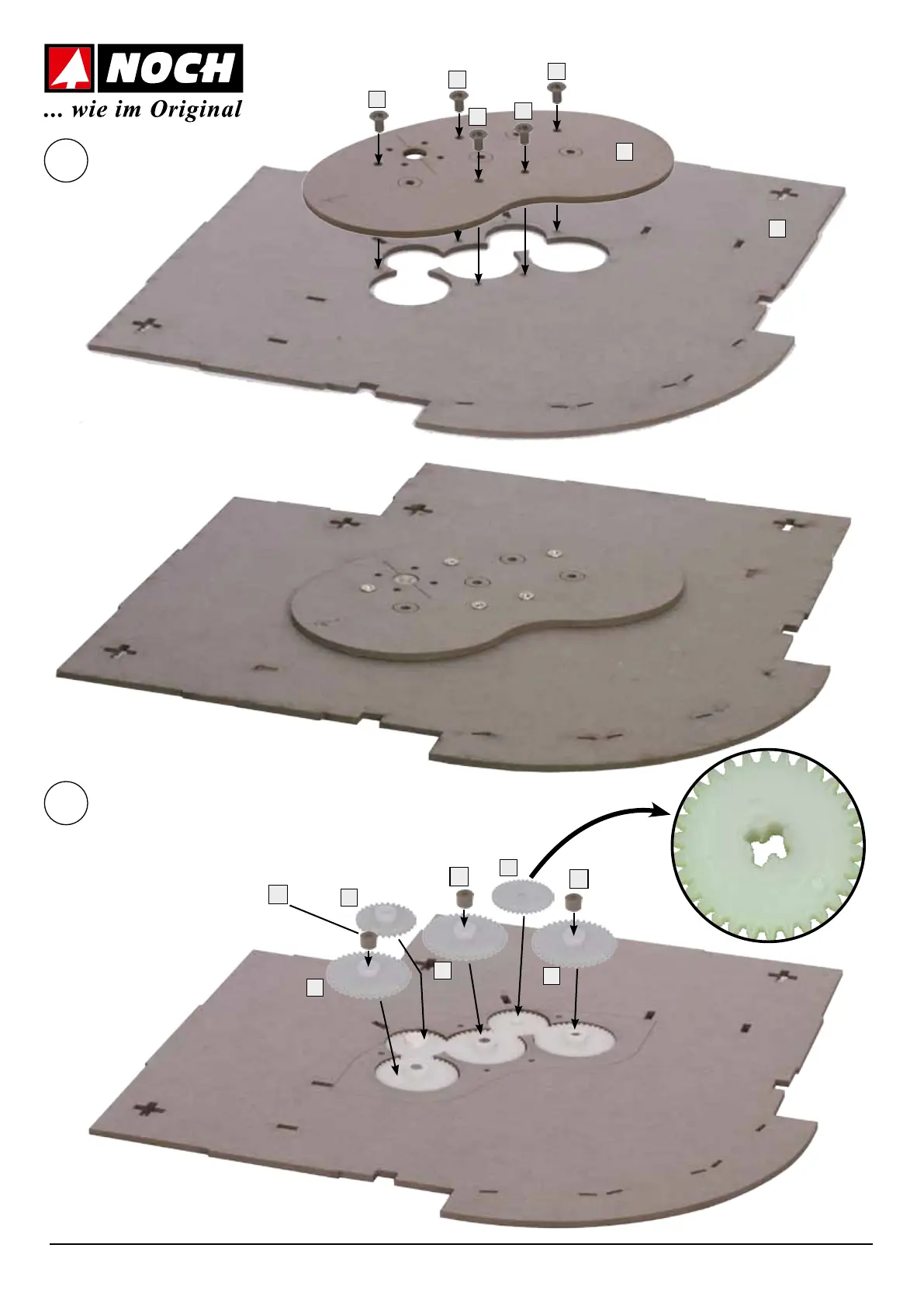 NOCH
... wie im Original