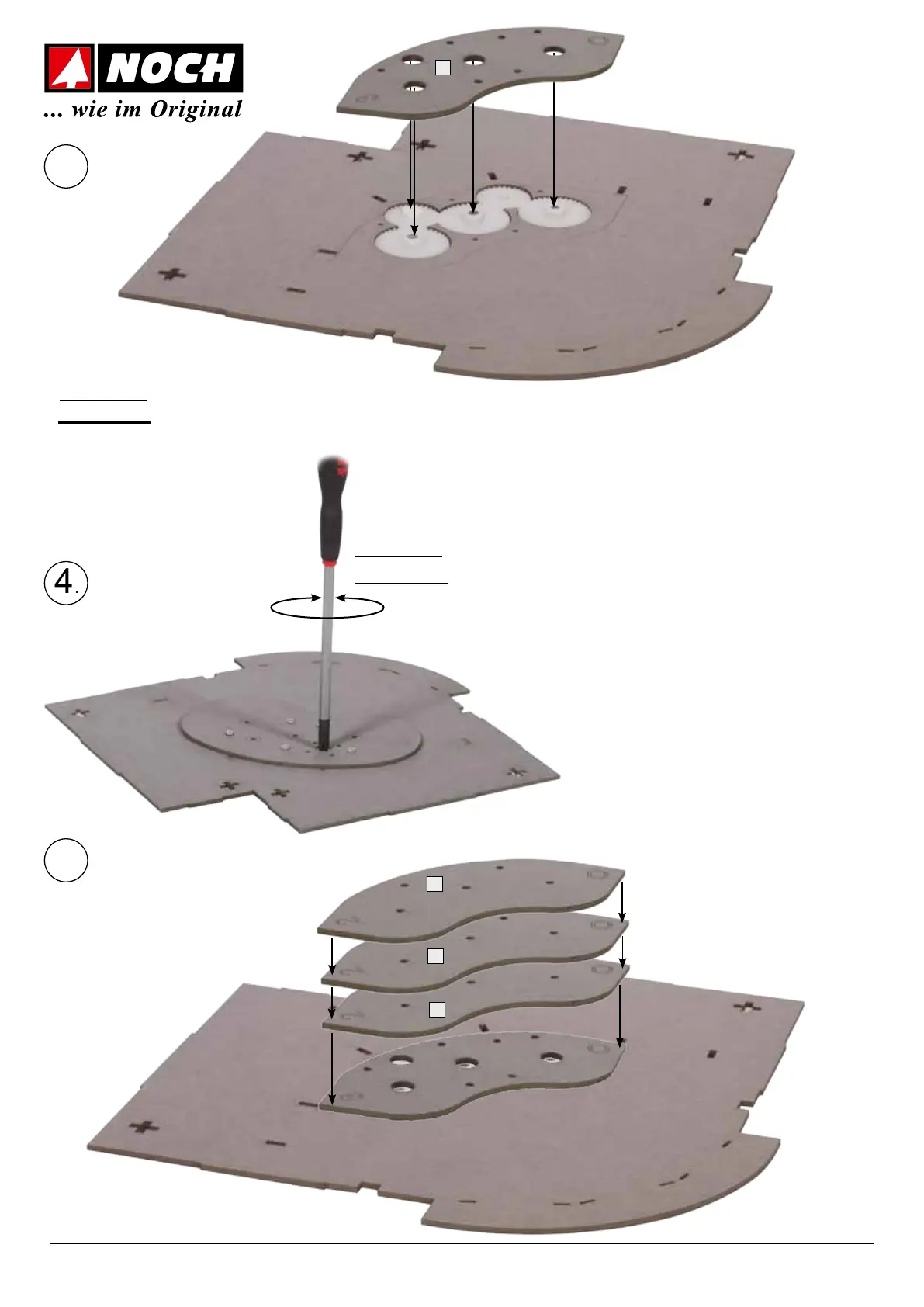 NOCH
... wie im Original

4.