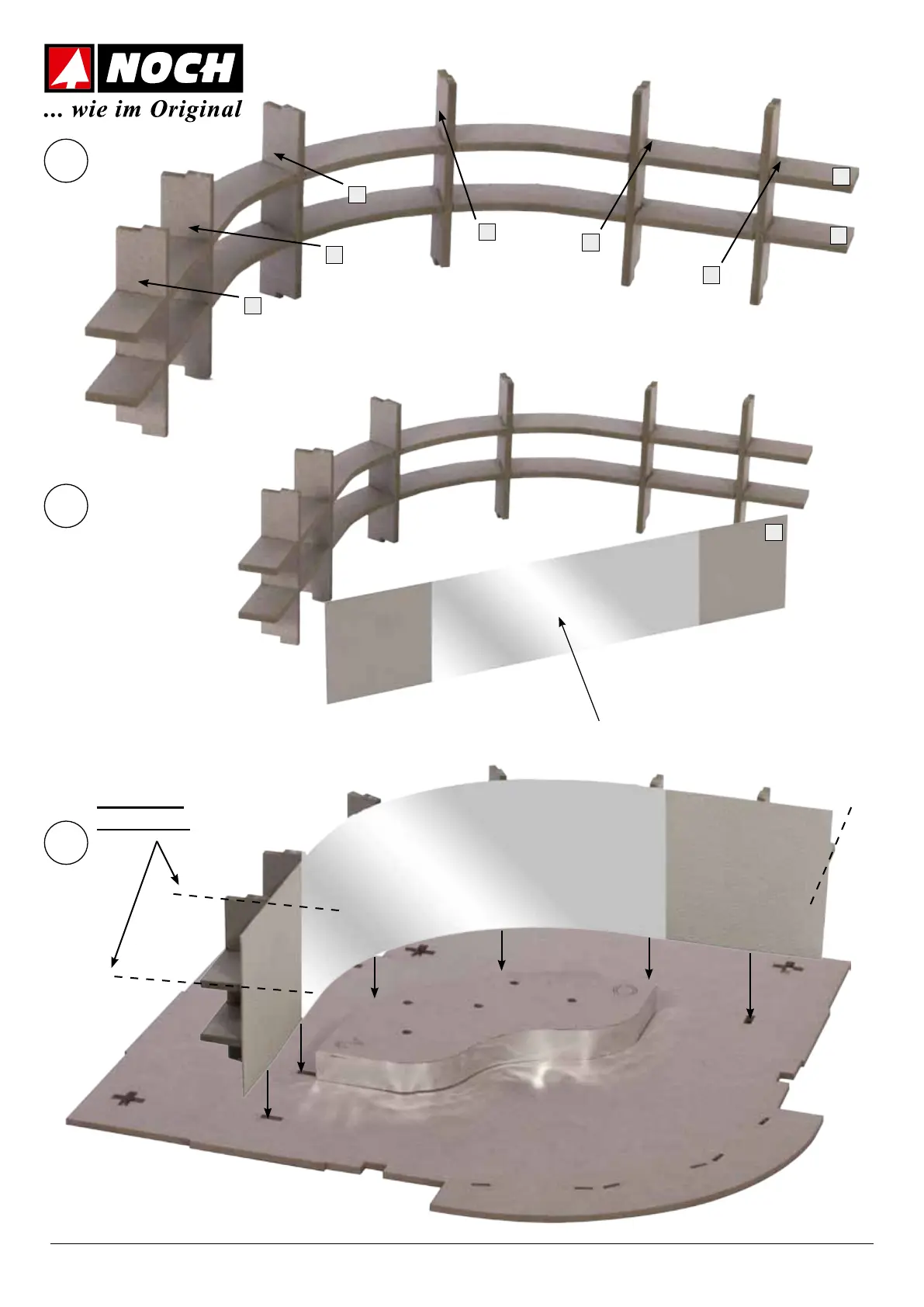 NOCH
... wie im Original