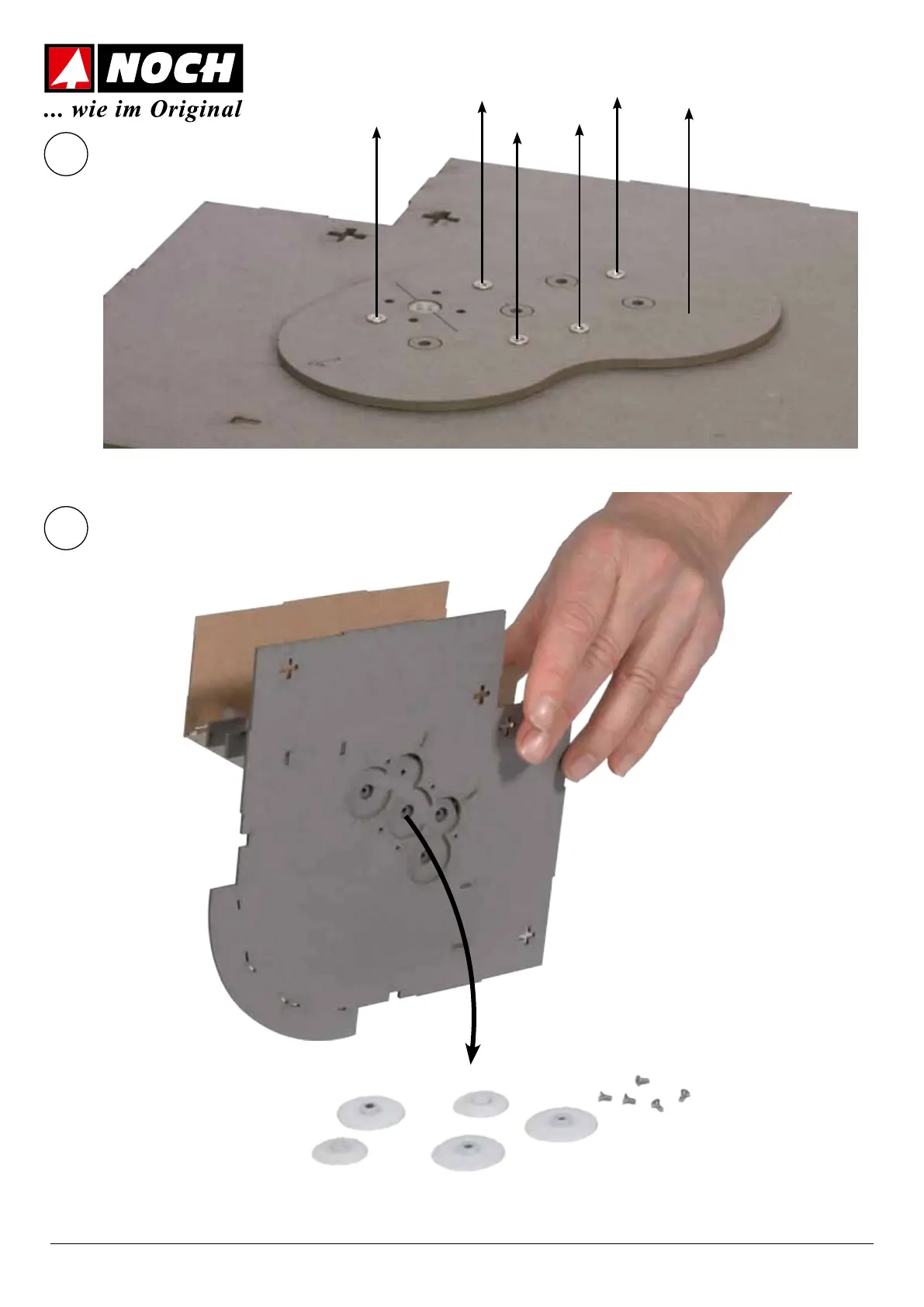 NOCH
... wie im Original