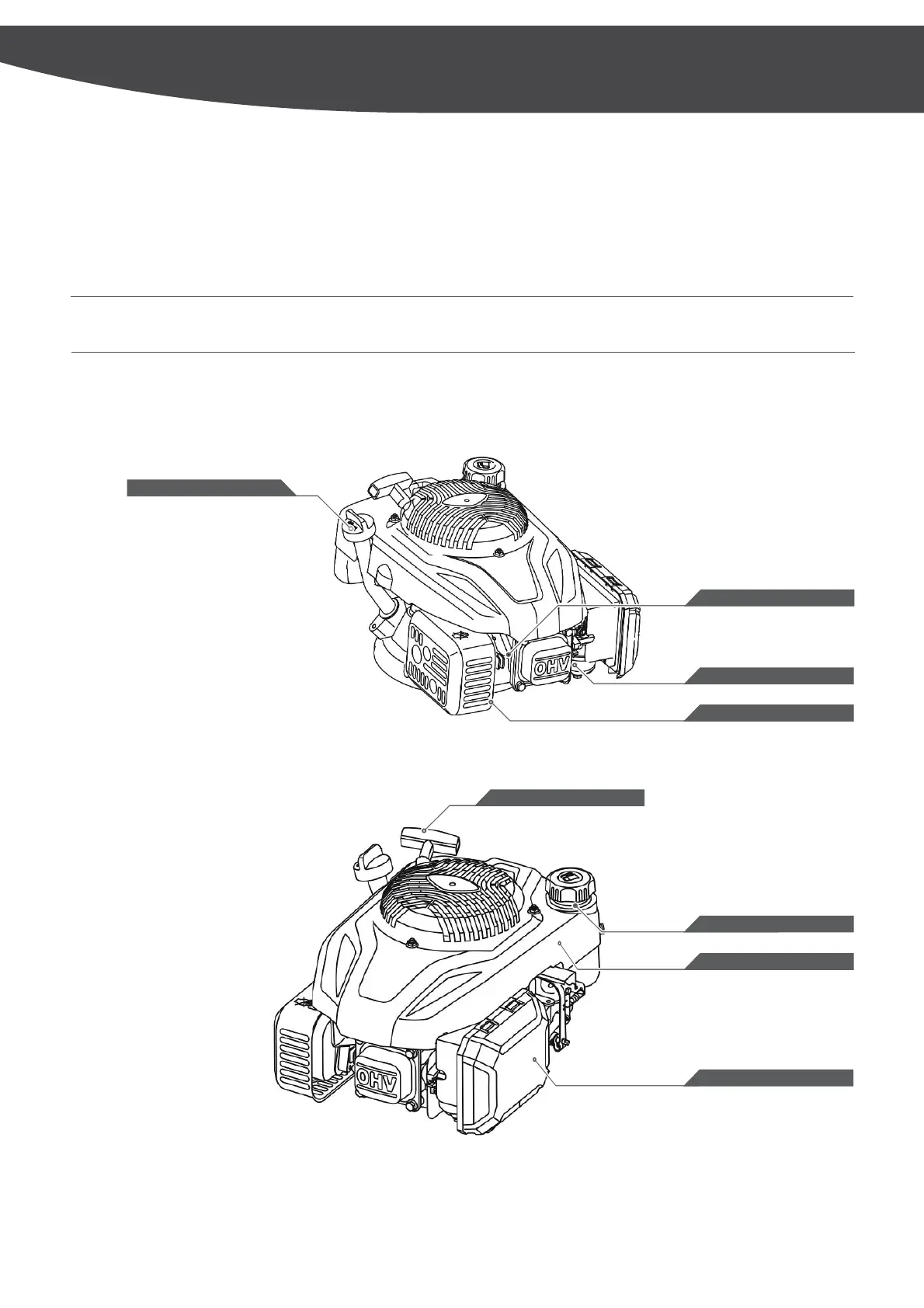 OHV

OHV