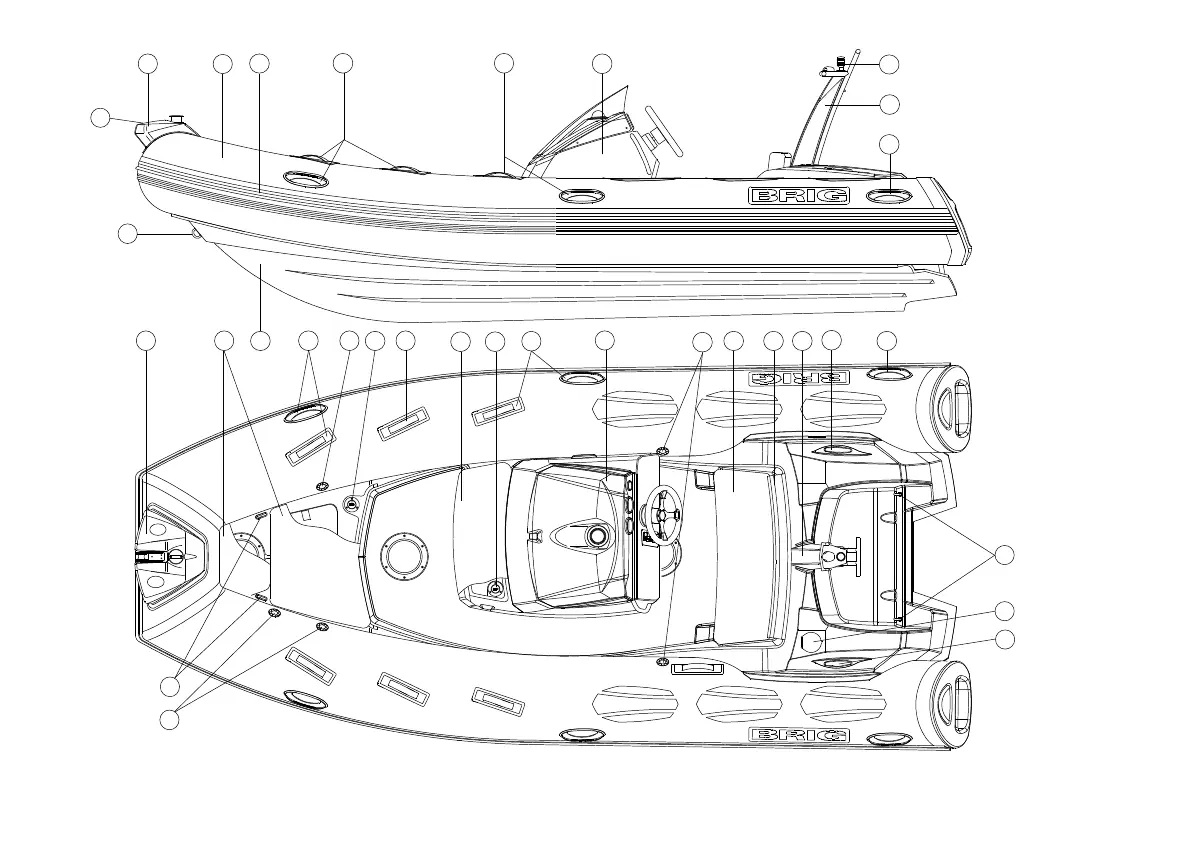 BRIG

BRIG

BRIG