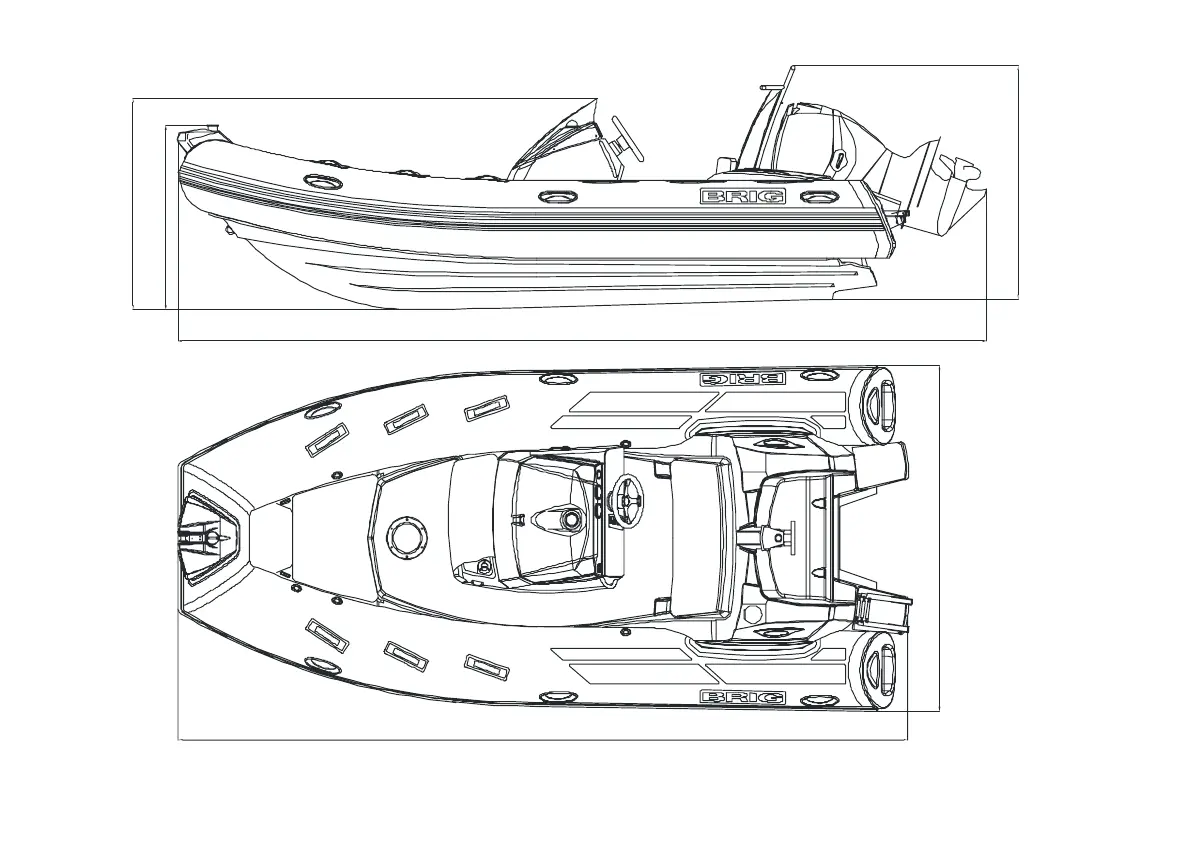 BRIG

BRIG

BRIG