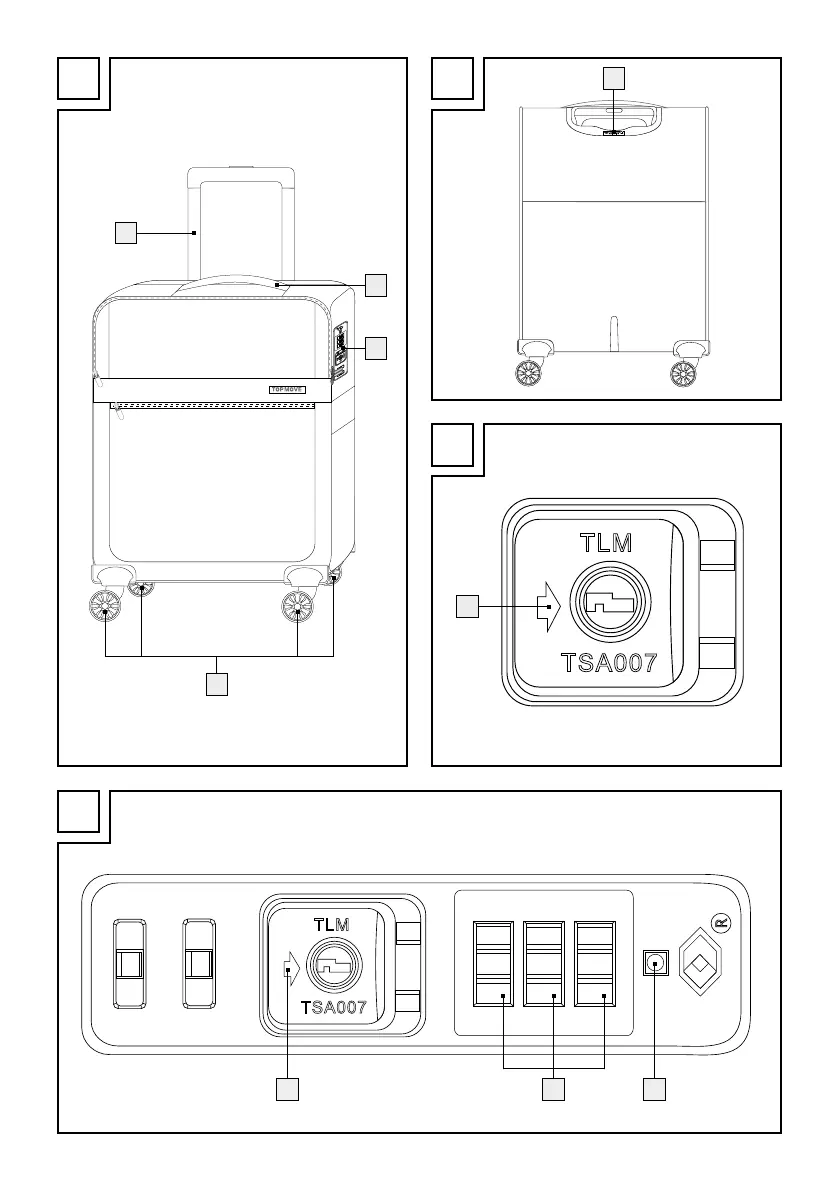 TOPMOVE

TLM
TSA007

TLM
TSA007