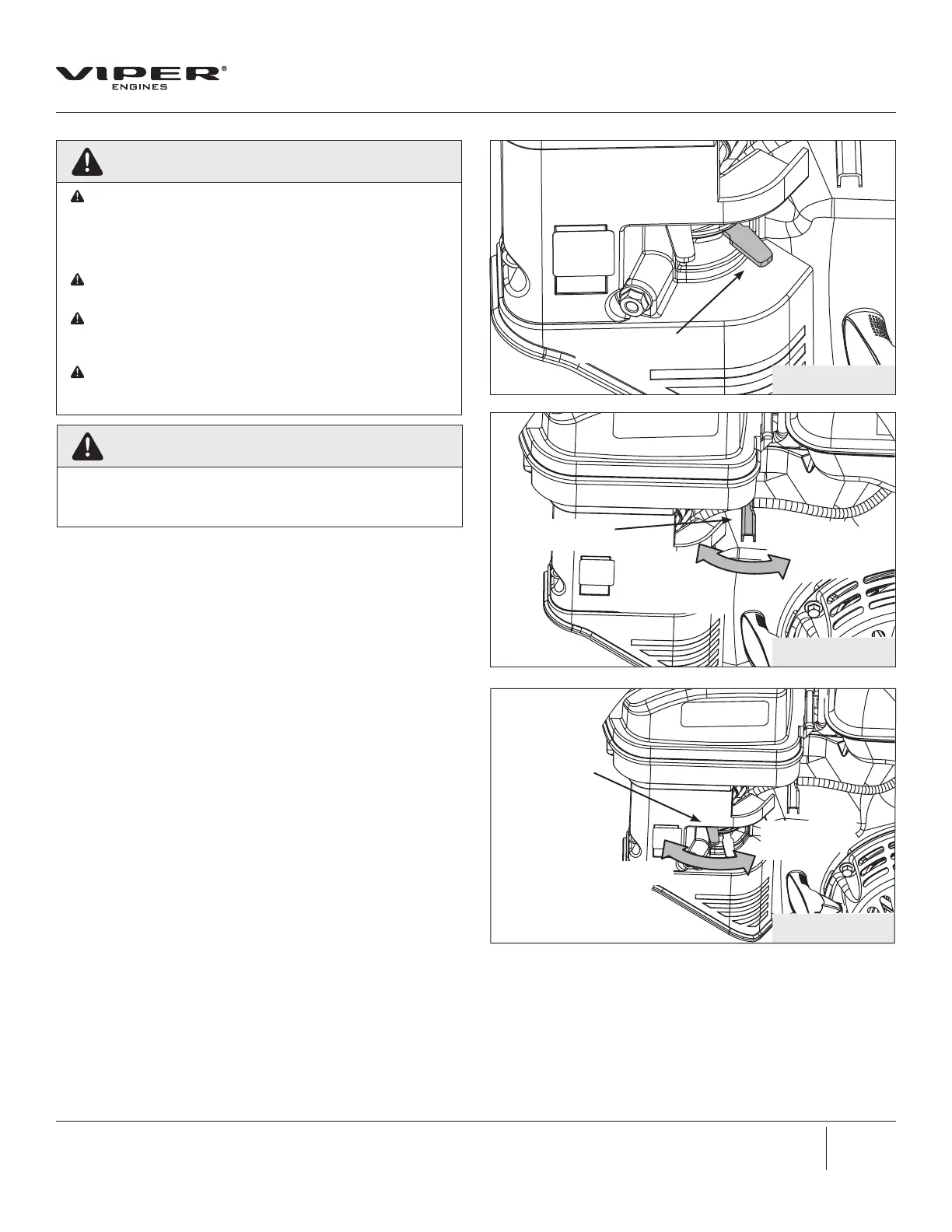 VIPER®
ENGINES