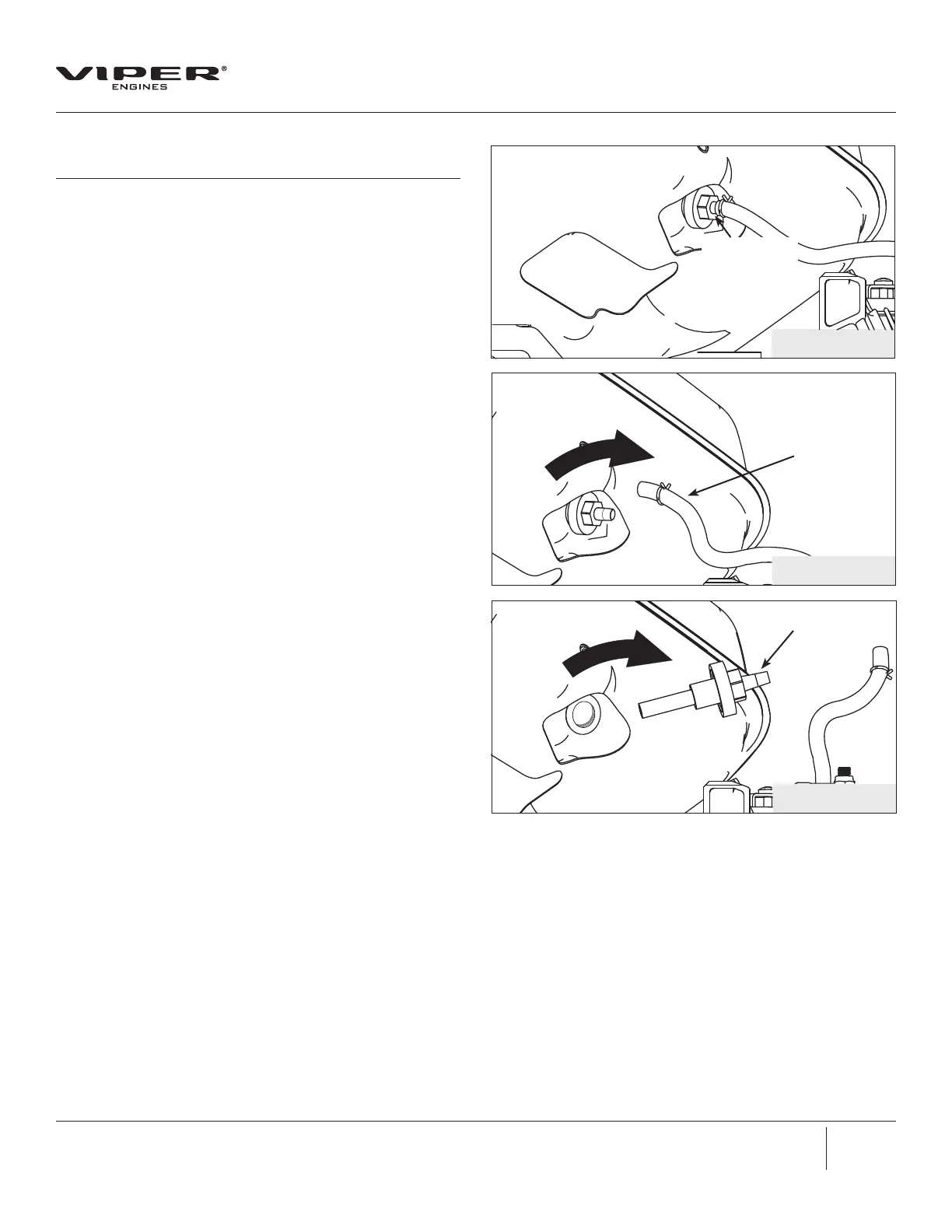 VIPER®
ENGINES