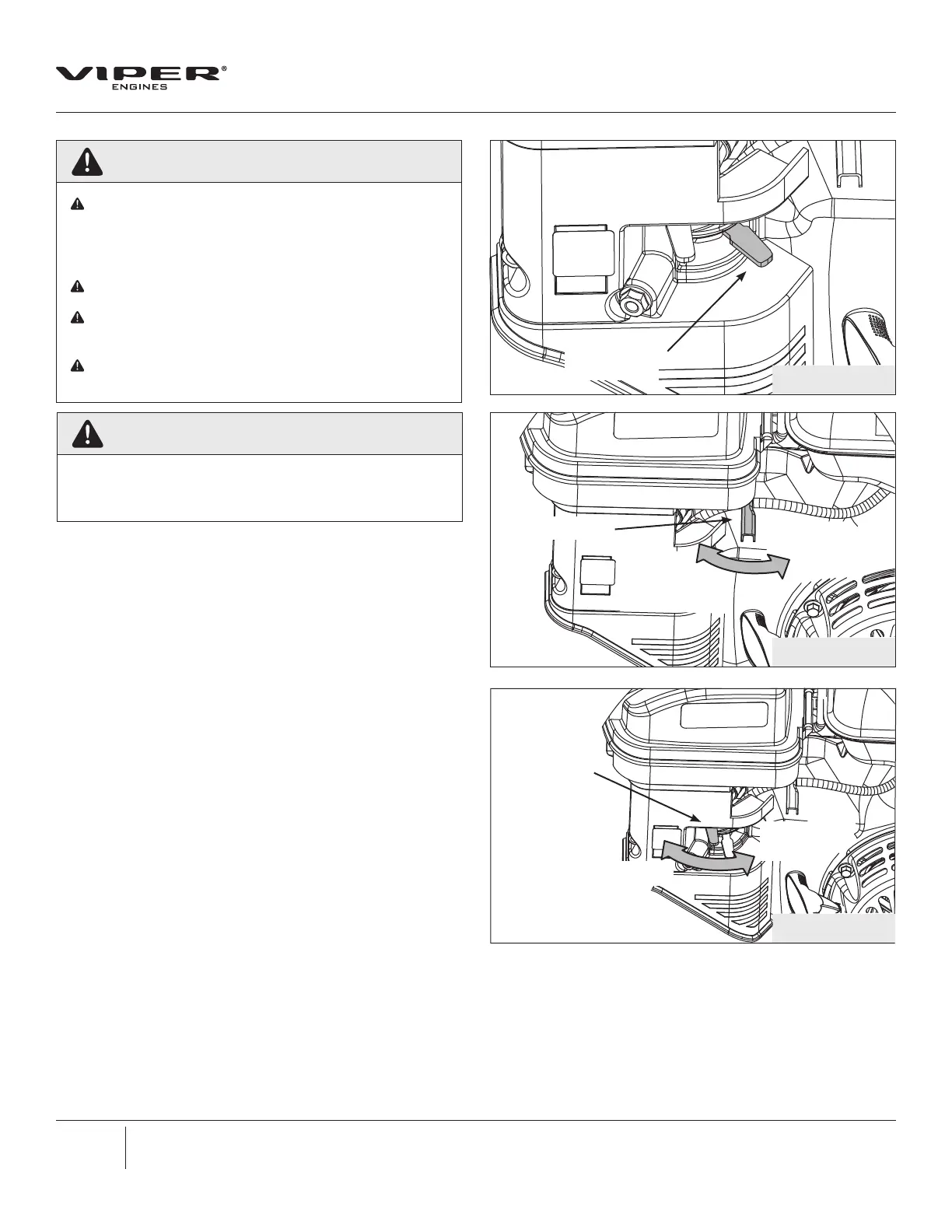 VIPER®
ENGINES