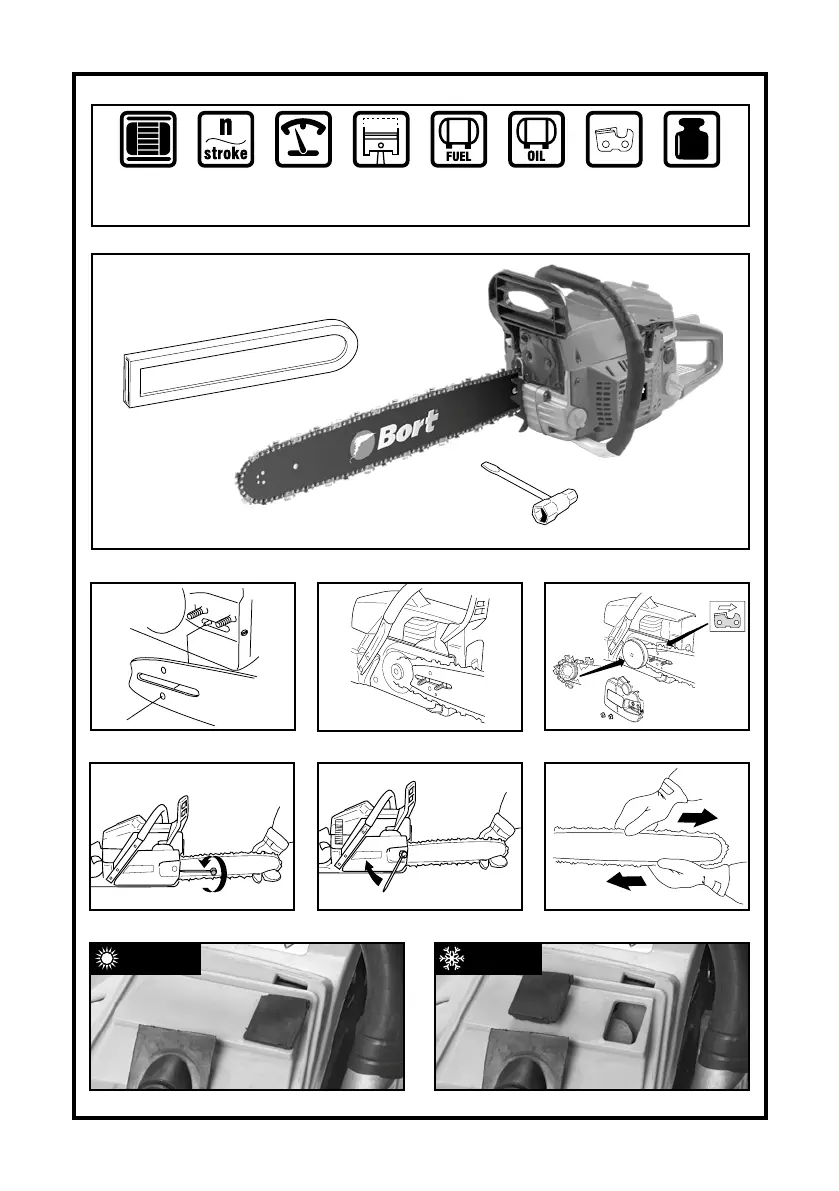 n
stroke
FUEL
OIL
Bort