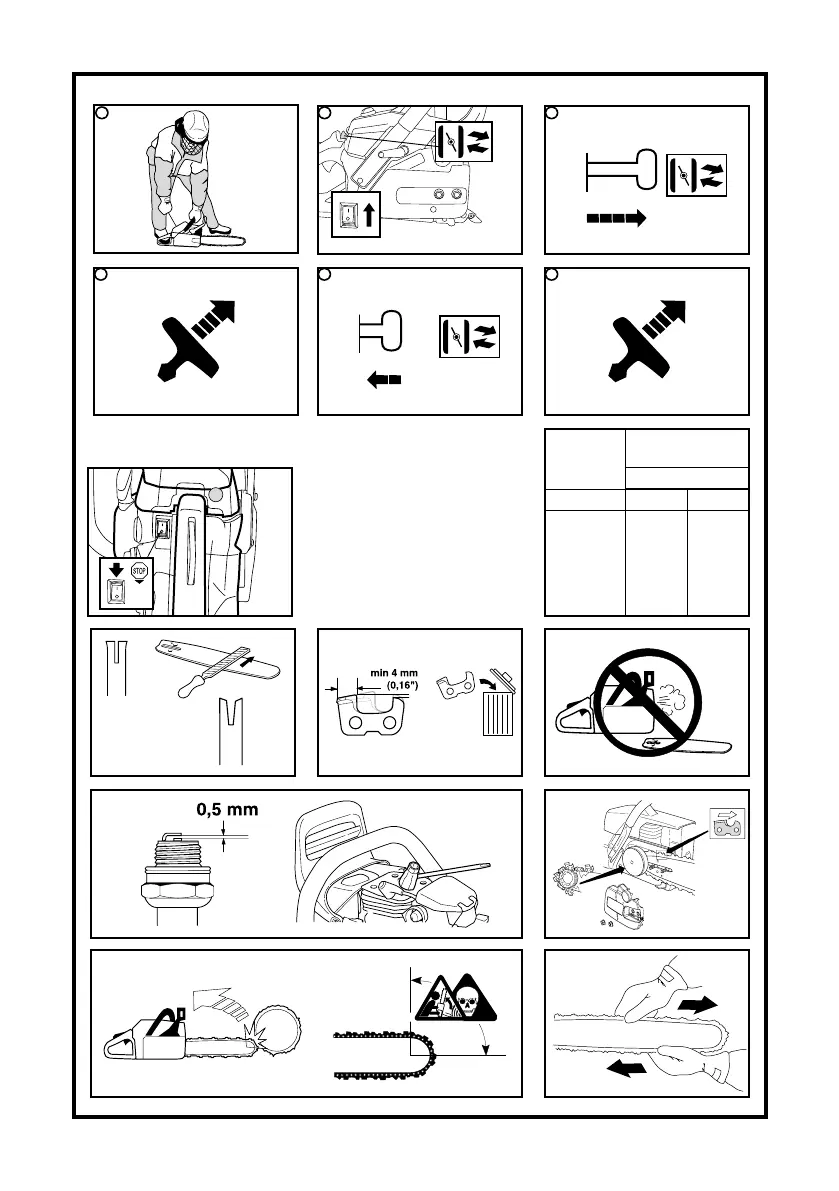 STOP

min 4 mm
(0,16")

0,5 mm