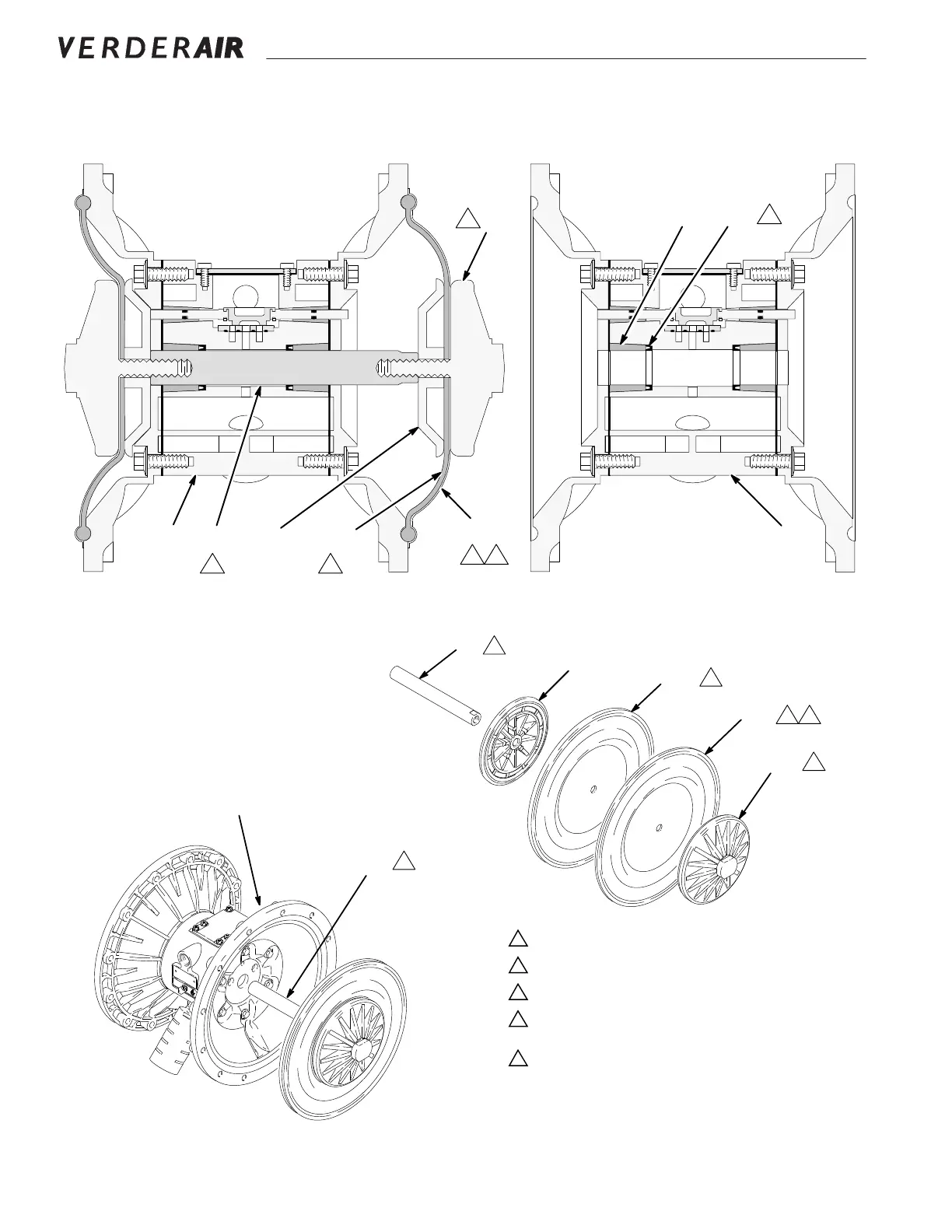 VERDERAIR