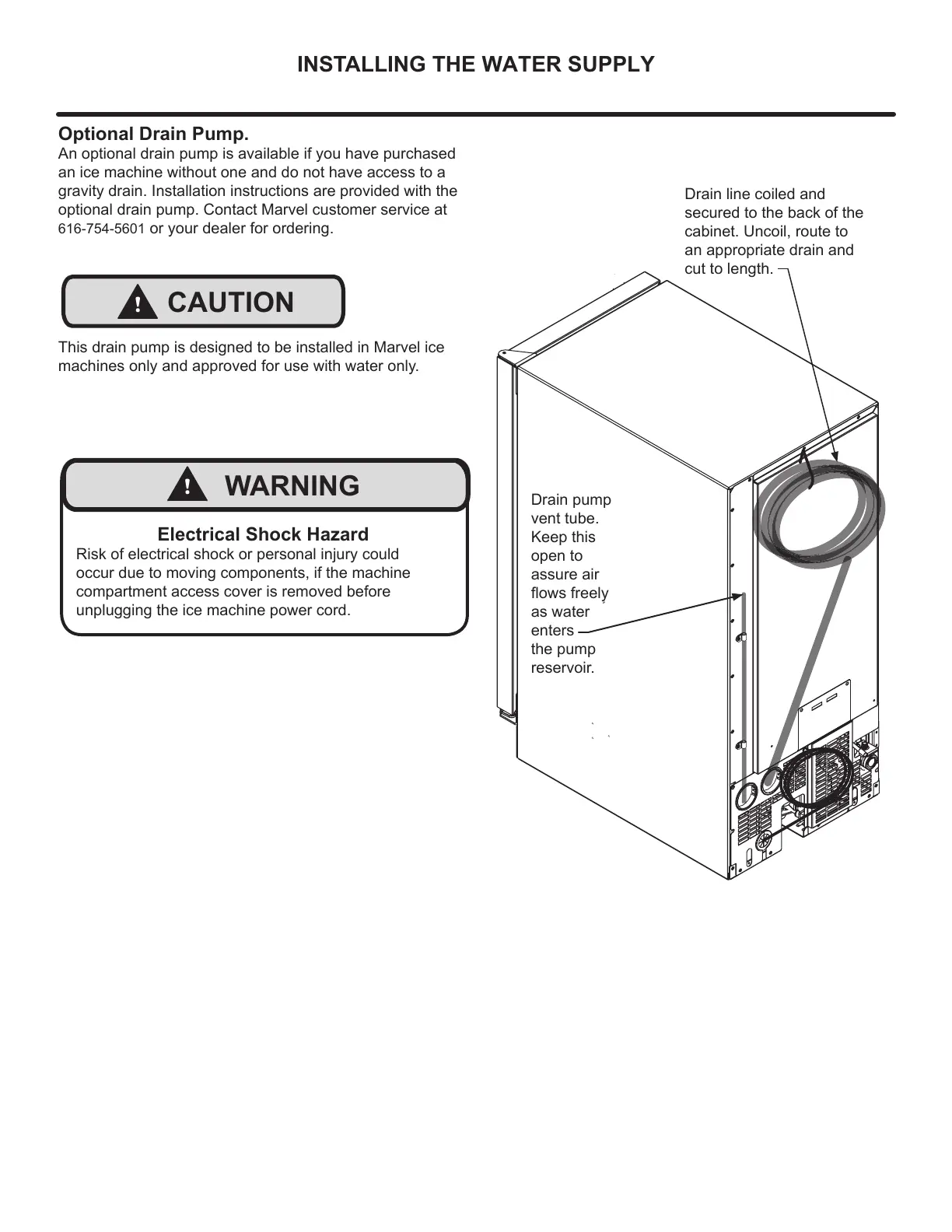 INSTALLING THE WATER SUPPLY

Optional Drain Pump.
An optional drain pump is available if you have purchased an ice machine without one and do not have access to a gravity drain. Installation instructions are provided with the optional drain pump. Contact Marvel customer service at 616-754-5601 or your dealer for ordering.

! CAUTION

This drain pump is designed to be installed in Marvel ice machines only and approved for use with water only.

! WARNING

Electrical Shock Hazard
Risk of electrical shock or personal injury could occur due to moving components, if the machine compartment access cover is removed before unplugging the ice machine power cord.

Drain line coiled and secured to the back of the cabinet. Uncoil, route to an appropriate drain and cut to length.

Drain pump vent tube. Keep this open to assure air flows freely as water enters the pump reservoir.