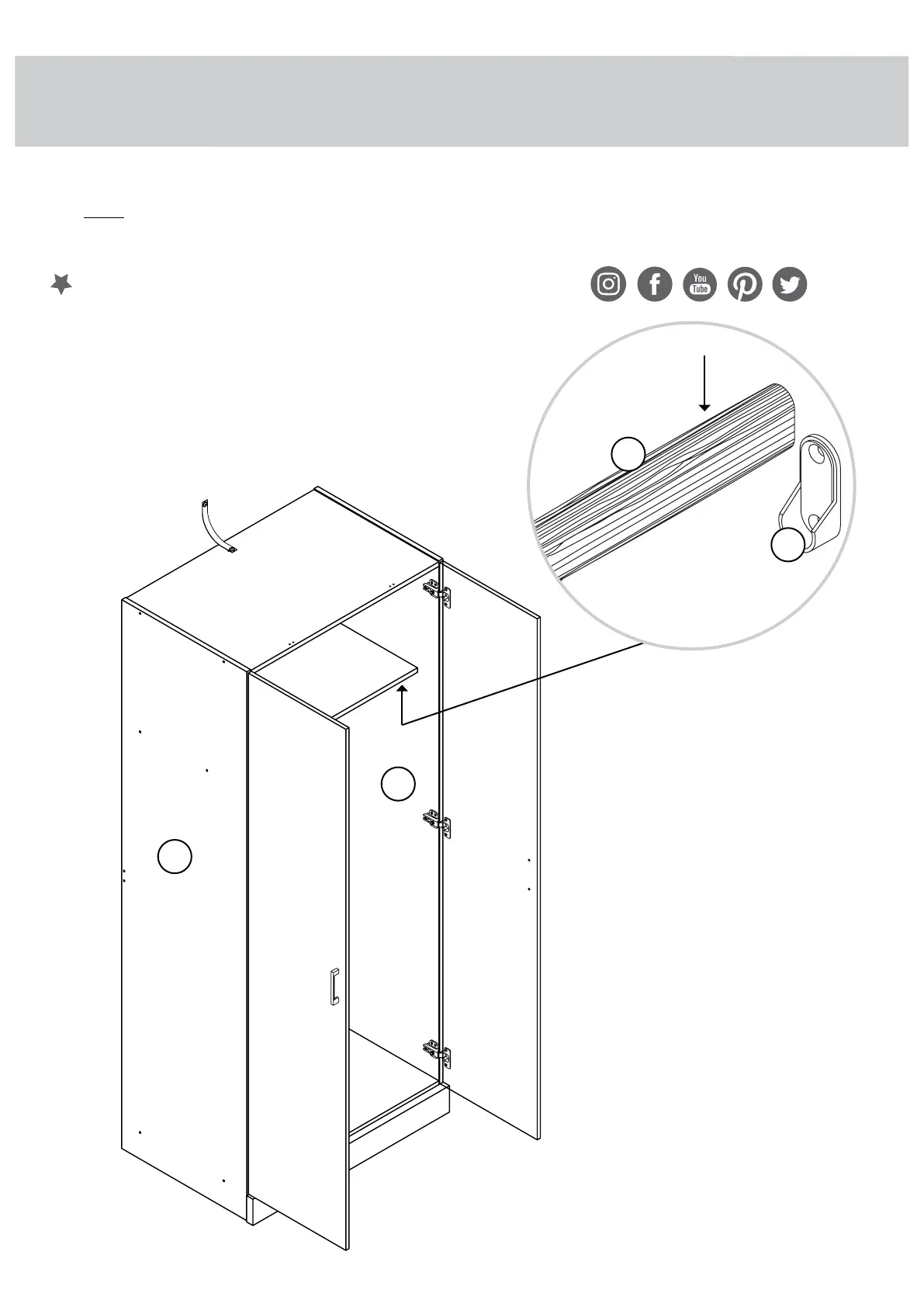 You
Tube